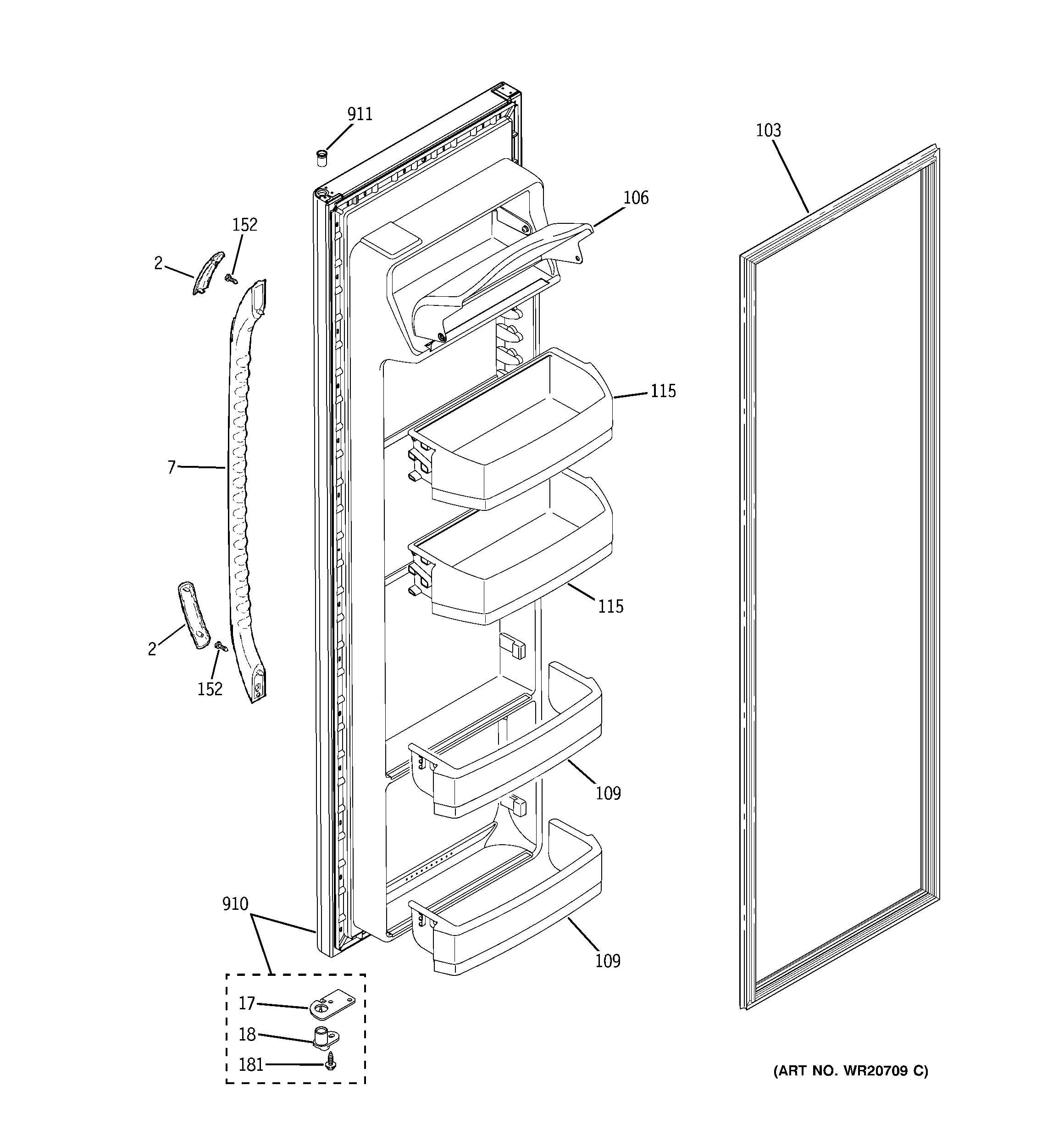 911
103
106
152
2
115
7
115
2
152
109
910
109
17
18
181
(ART NO. WR20709 C)