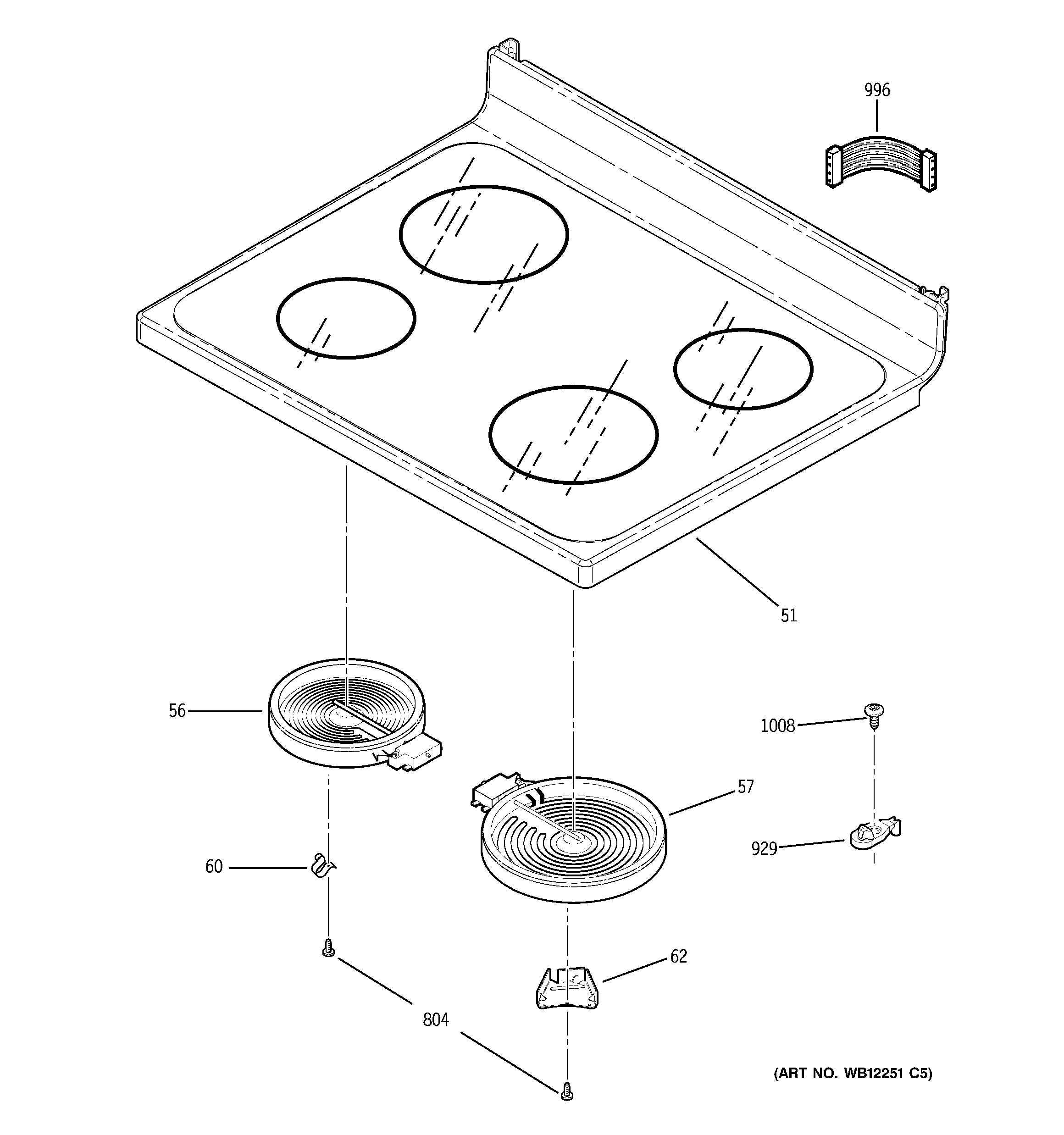 996

51

56

1008

57

929

60

62

804

(ART NO. WB12251 C5)