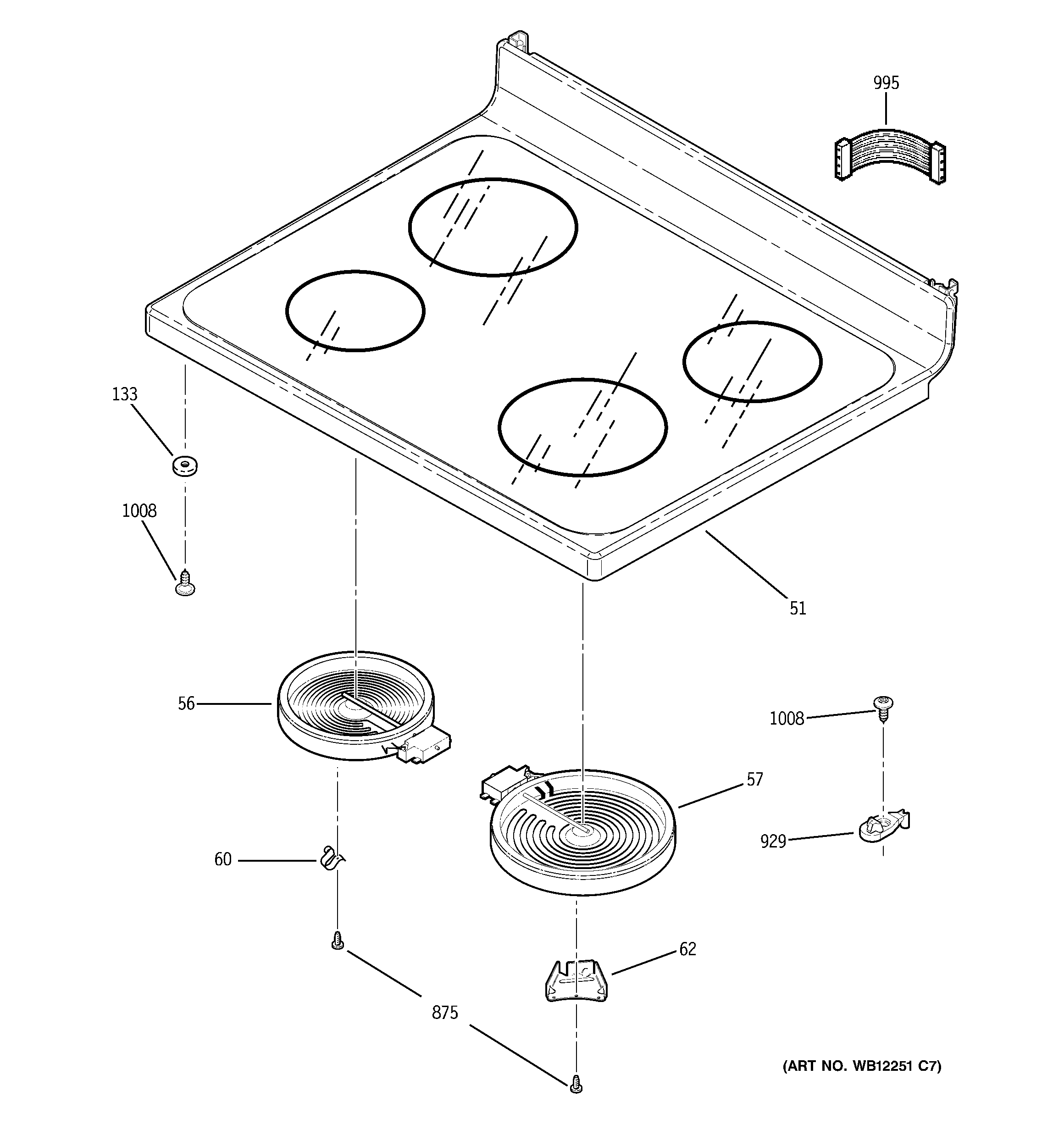 995

133

1008

51

56

1008

57

929

60

62

875

(ART NO. WB12251 C7)