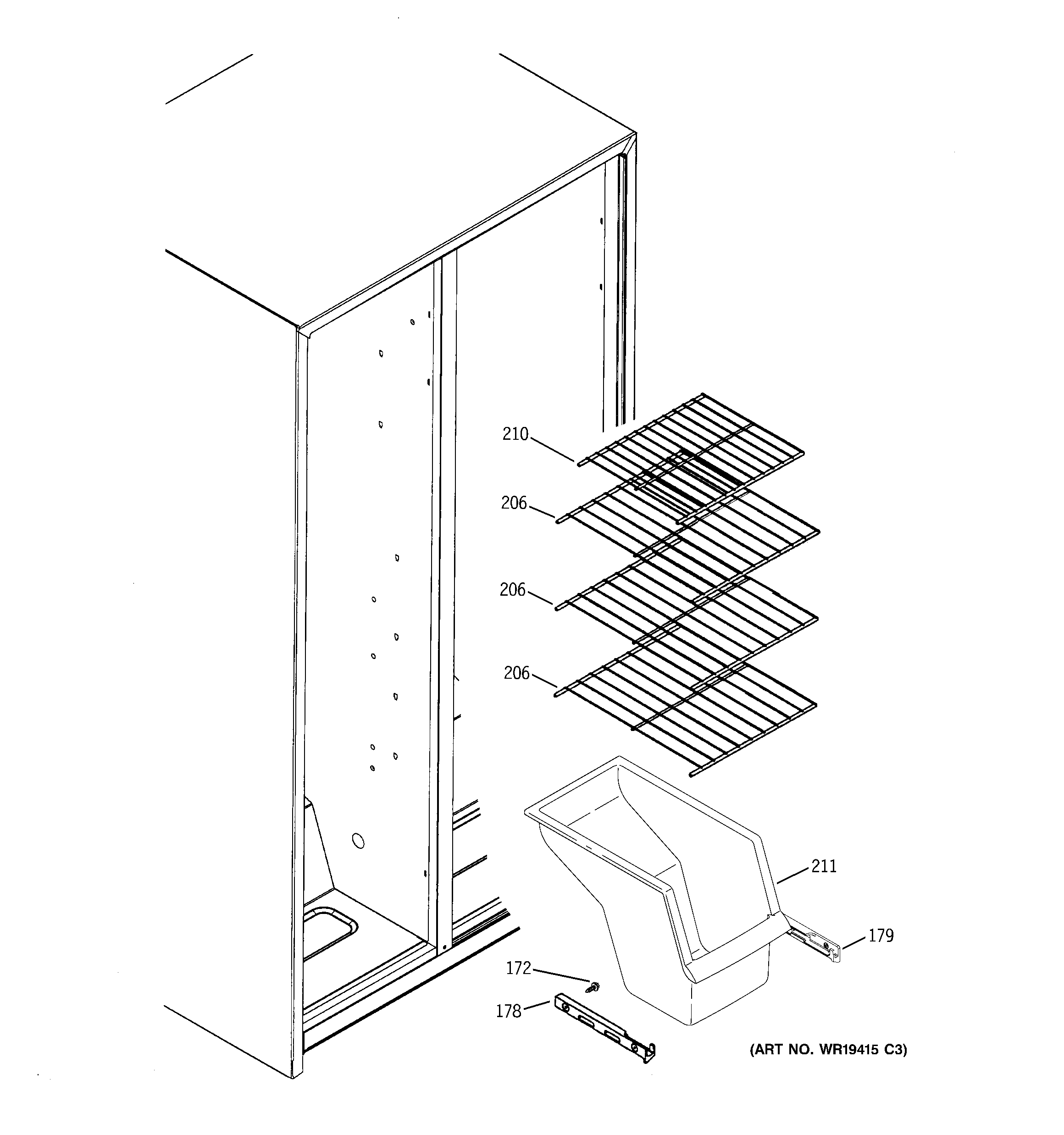 210

206

206

206

211

179

172

178

(ART NO. WR19415 C3)