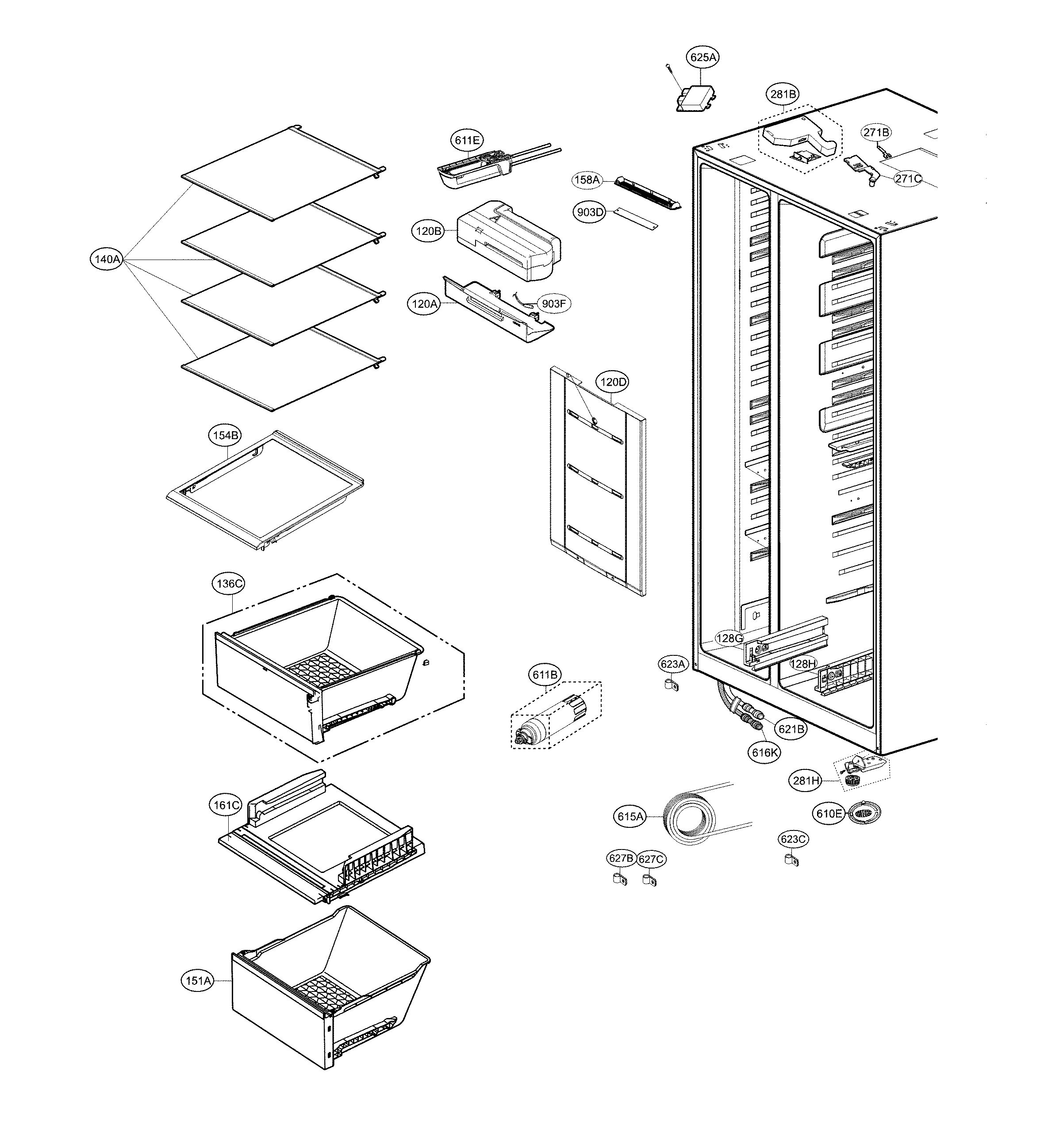 625A
281B
611E
271B
158A
271C
903D
120B
140A
120A
903F
120D
154B
136C
128G
623A
128H
611B
621B
616K
281H
161C
615A
610E
623C
627B
627C
151A