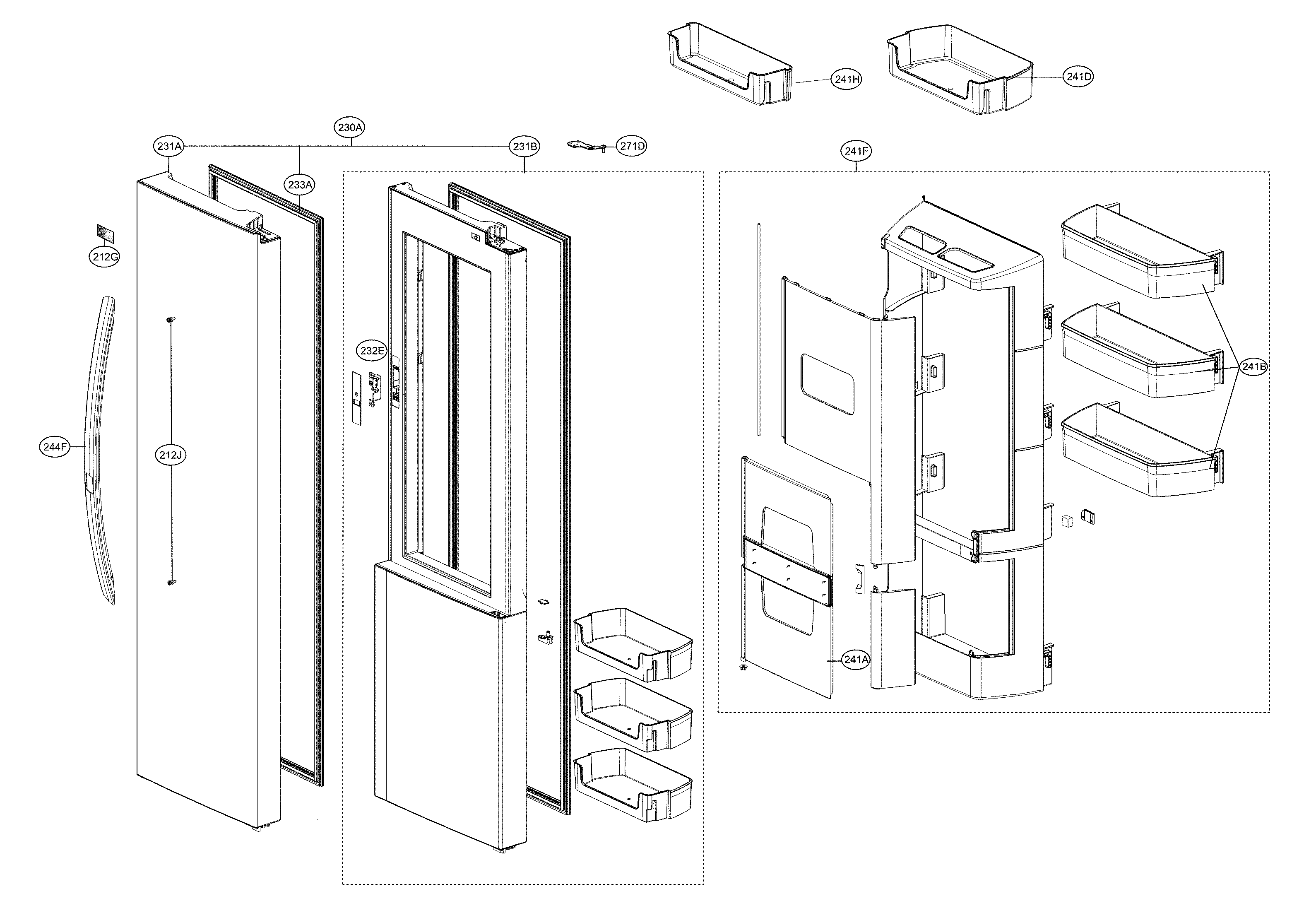 241H
241D
230A
231A
231B
271D
241F
233A
212G
232E
241B
244F
212J
241A