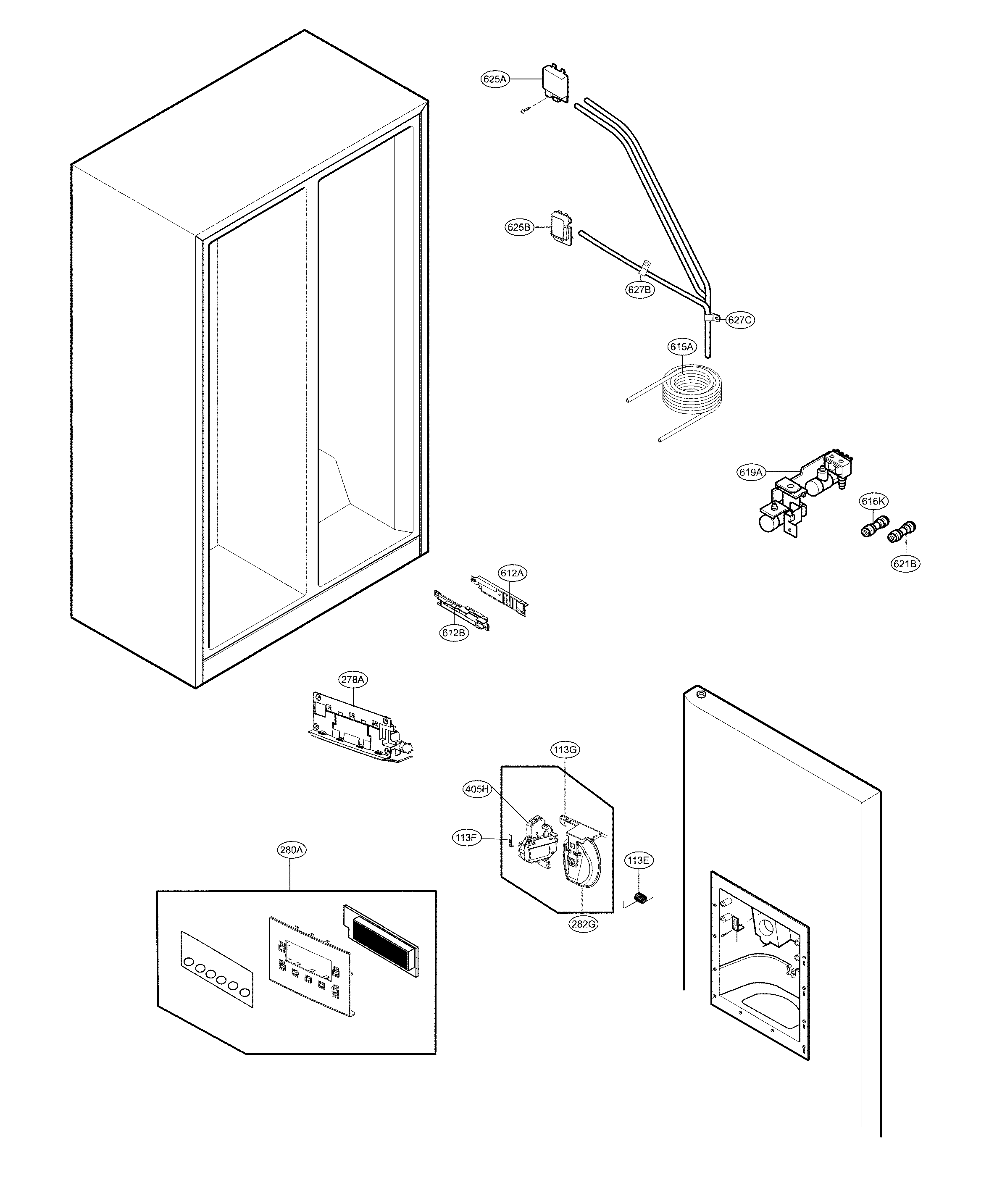 625A

625B

627B

627C

615A

619A

616K

621B

612A

612B

278A

113G

405H

113F

113E

282G

280A