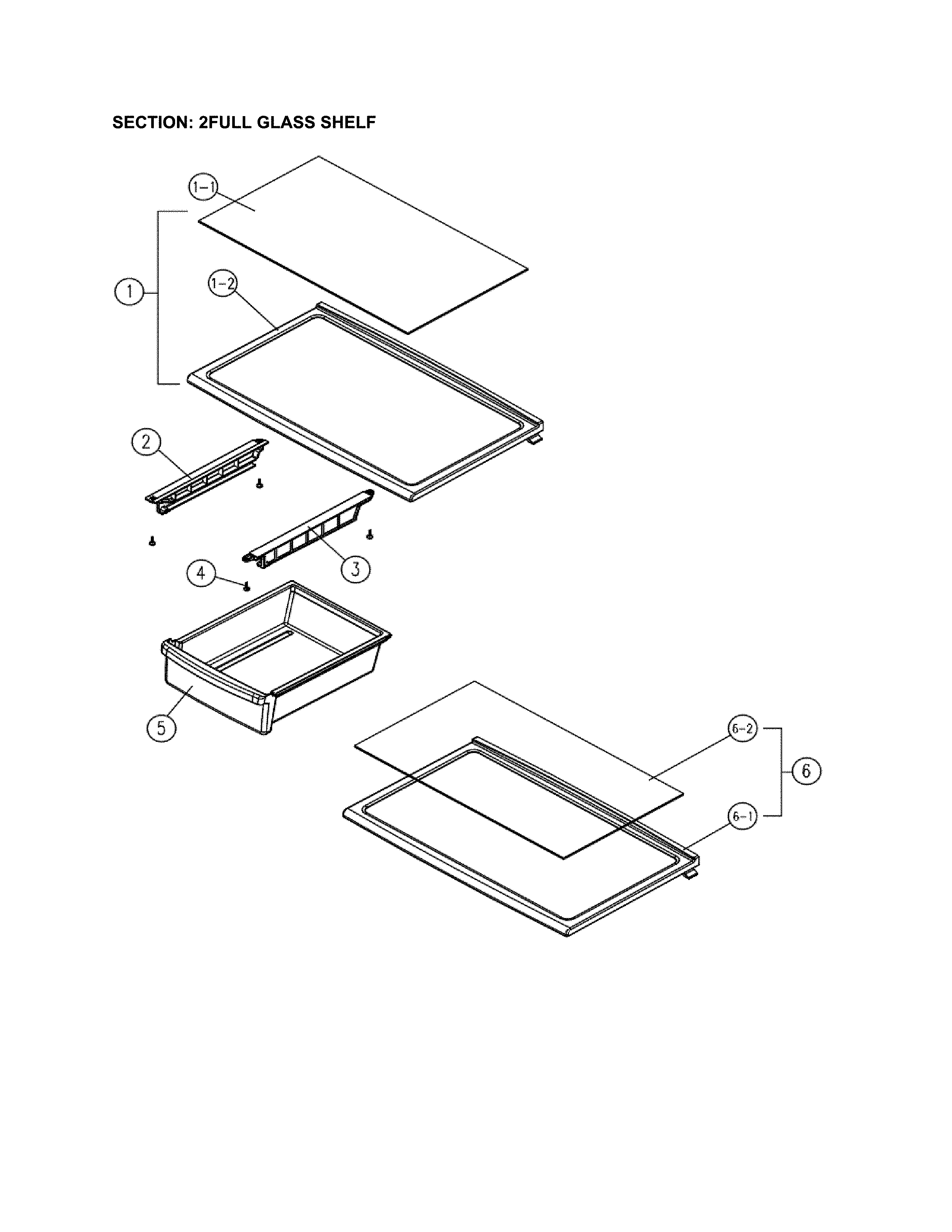 SECTION: 2FULL GLASS SHELF

1-1
1
1-2
2
3
4
5
6-2
6
6-1