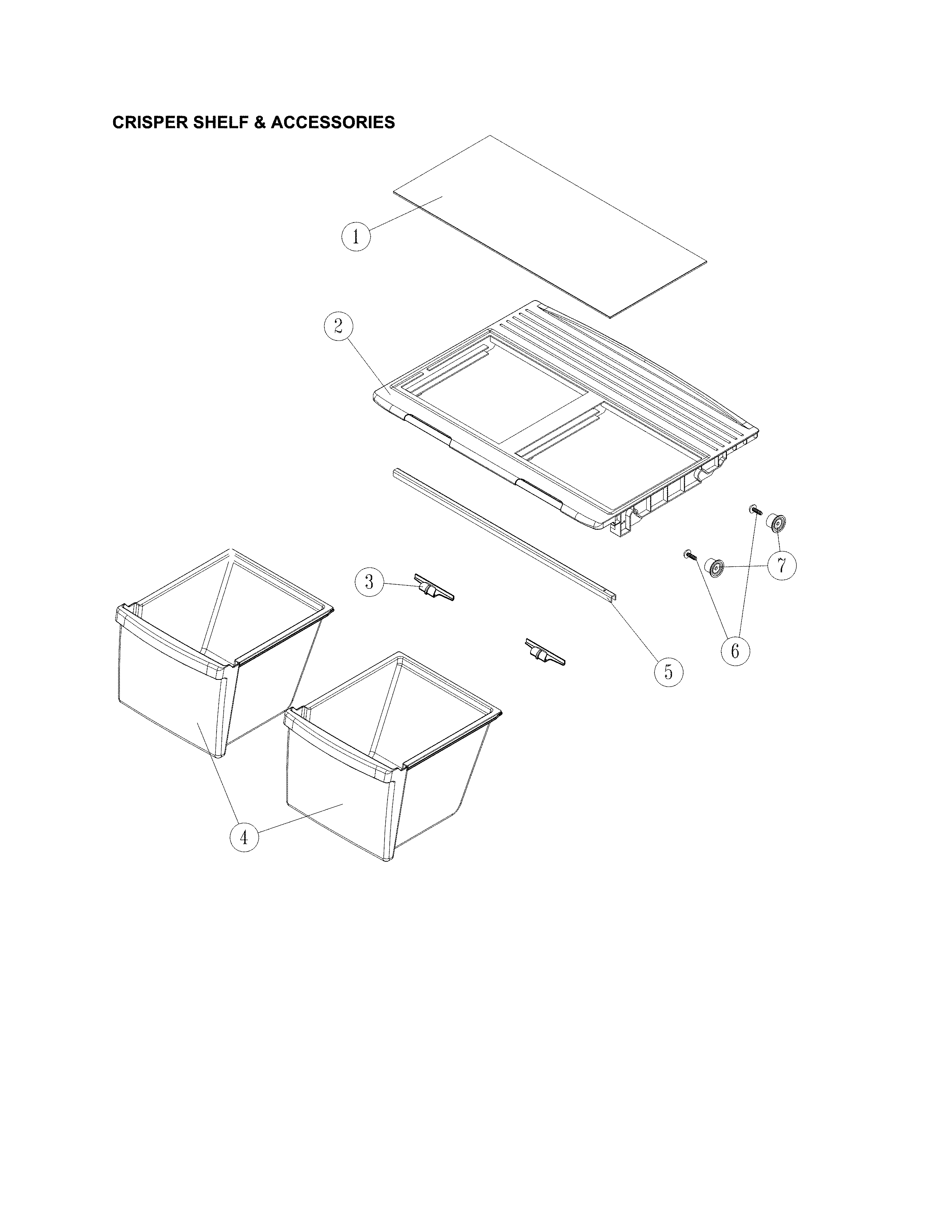 CRISPER SHELF & ACCESSORIES

1

2

3

7

6

5

4