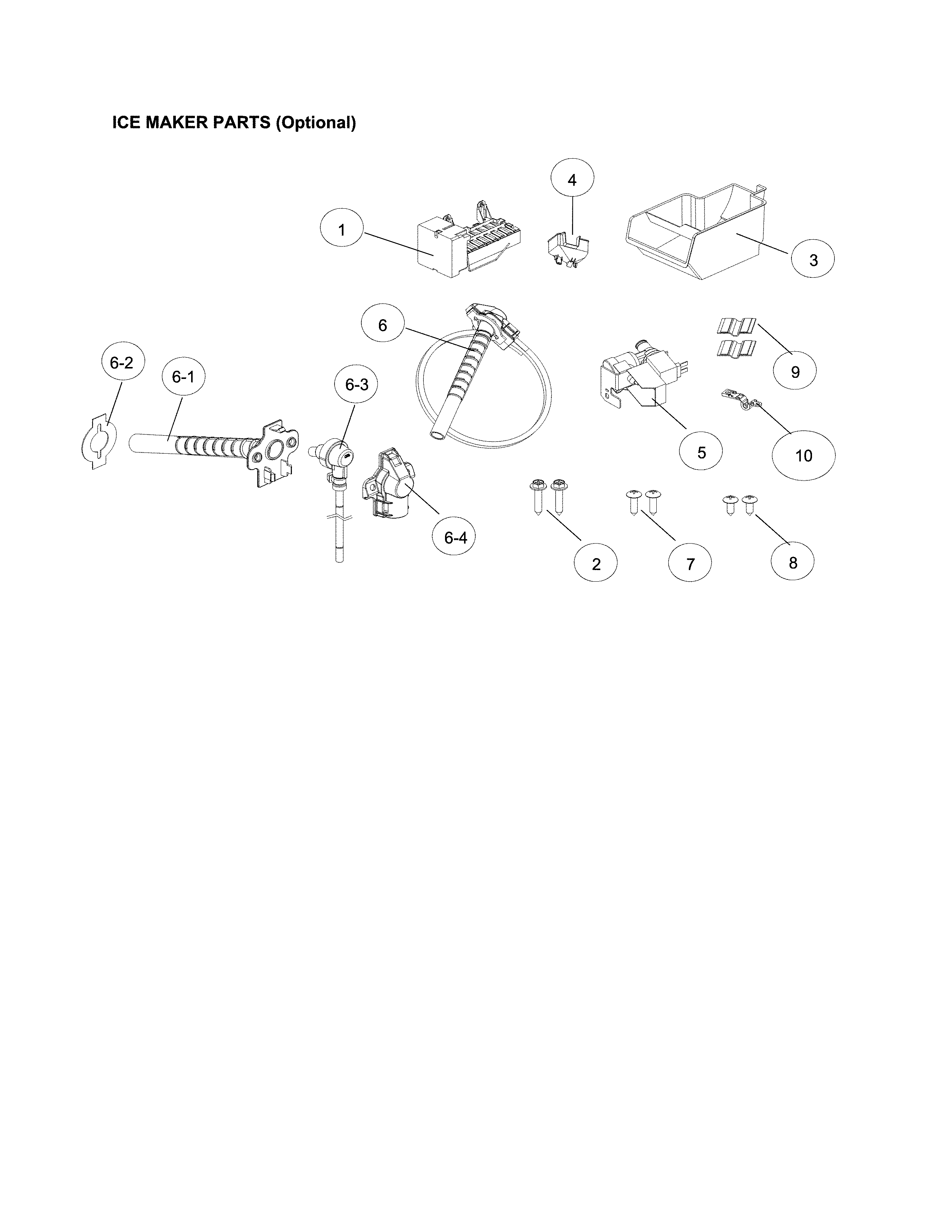 ICE MAKER PARTS (Optional)

4

1

3

6

9

6-2

6-1

6-3

5

10

6-4

2

7

8