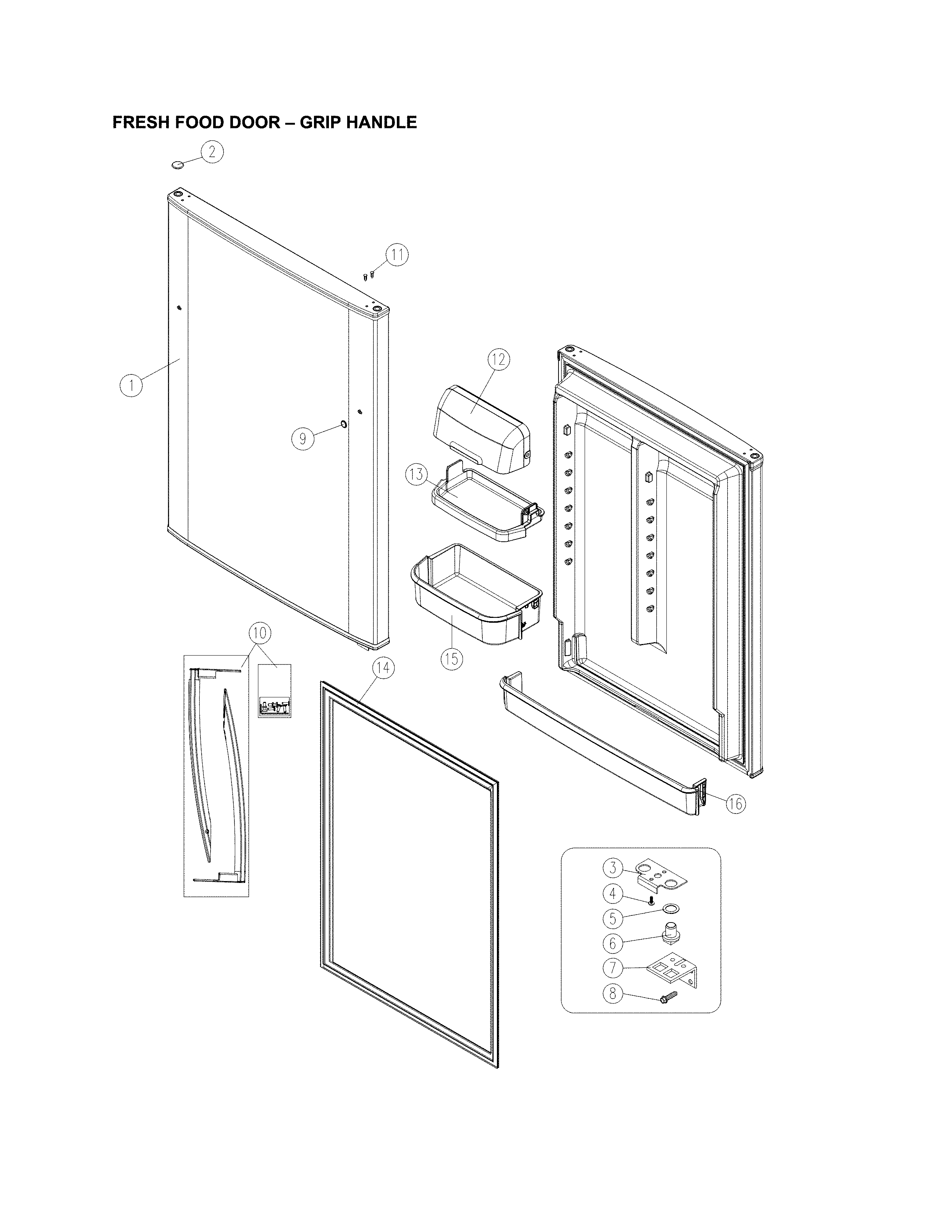 FRESH FOOD DOOR – GRIP HANDLE

2

11

1

9

12

13

15

10

14

16

3

4

5

6

7

8