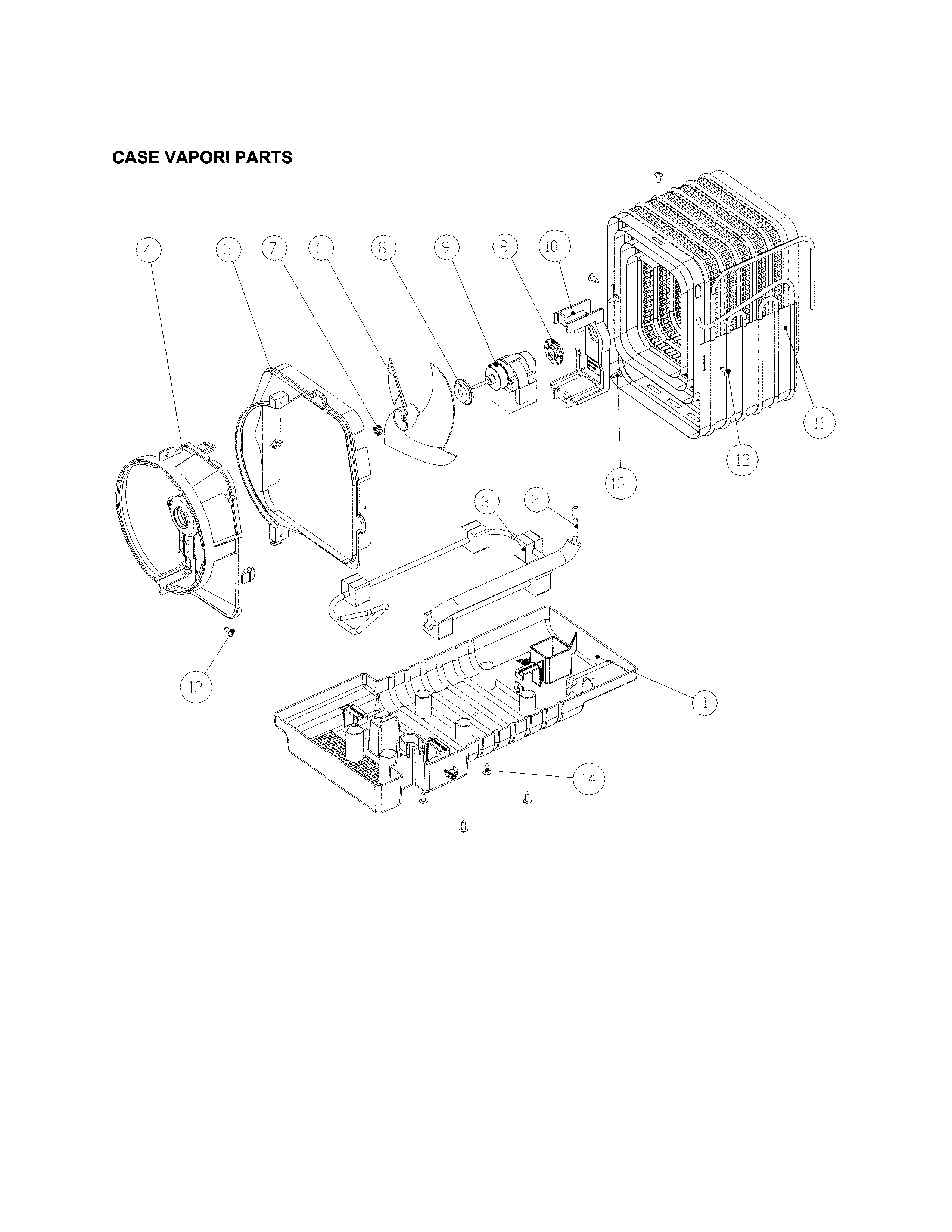 CASE VAPORI PARTS

4
5
7
6
8
9
8
10
11
12
13
3
2
12
1
14