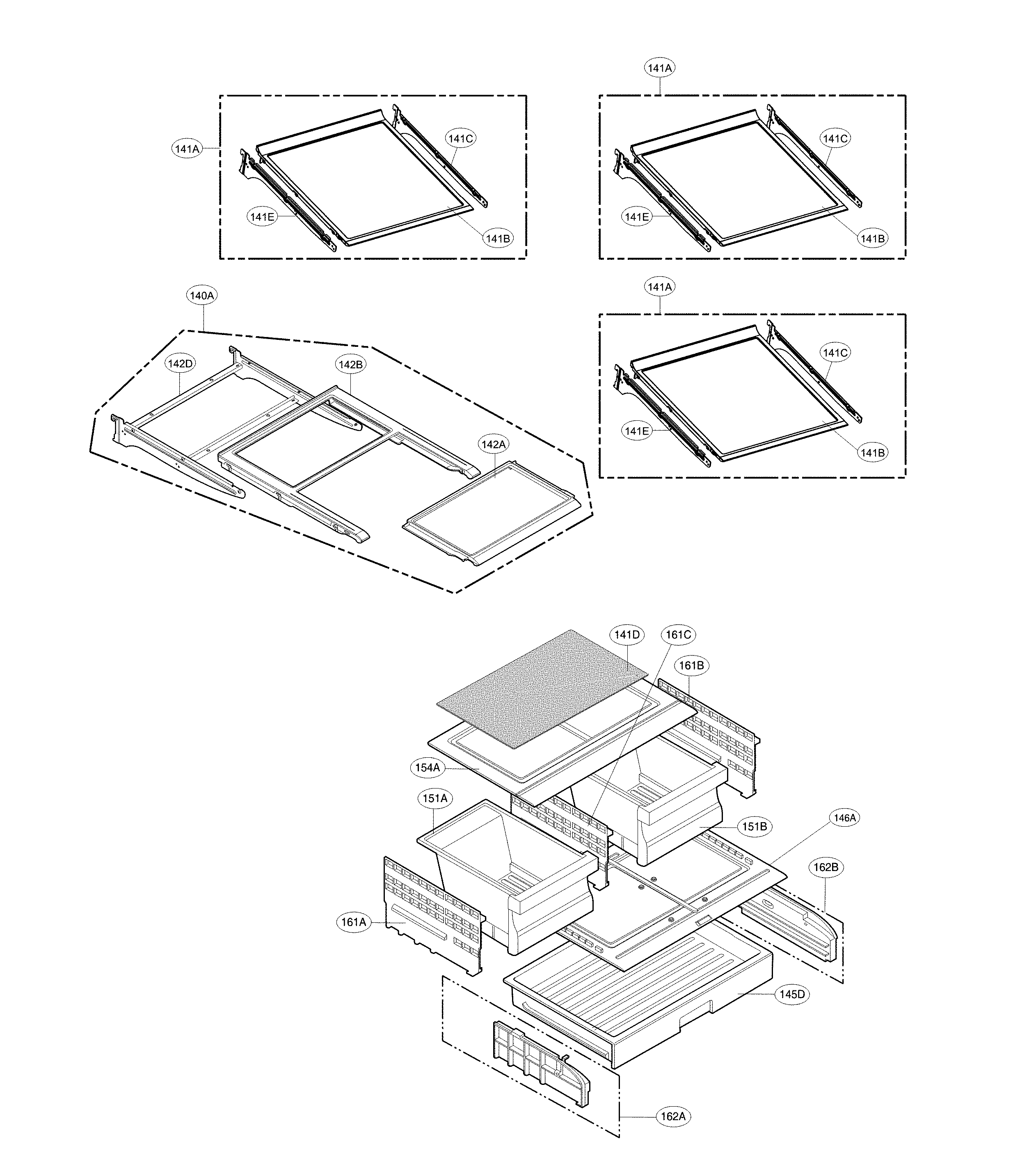 141A
141C
141E
141B
141A
141C
141E
141B
140A
142D
142B
142A
141A
141C
141E
141B
141D
161C
161B
154A
151A
151B
146A
162B
161A
145D
162A