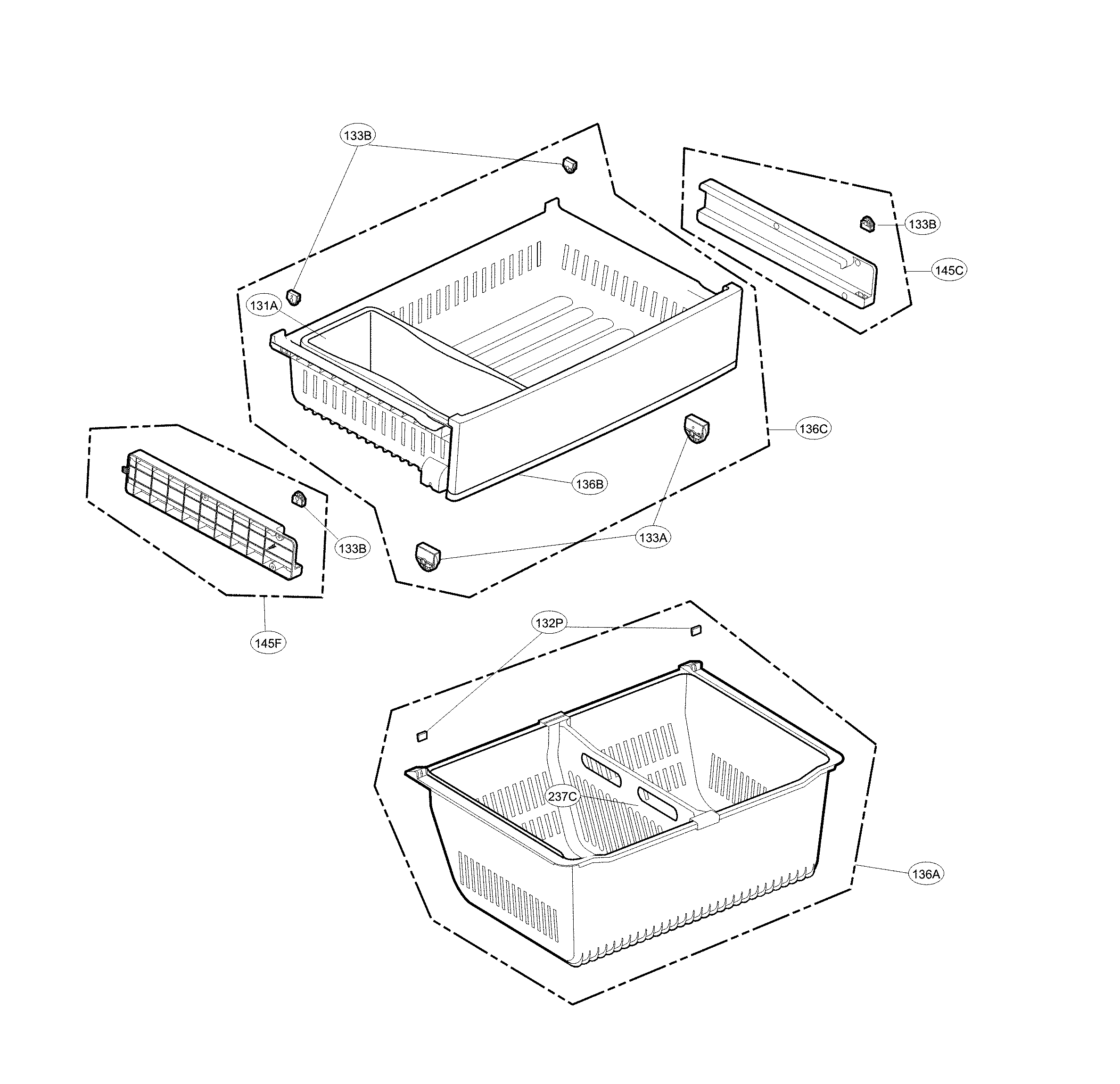 133B

133B

145C

131A

136C

136B

133B

133A

145F

132P

237C

136A