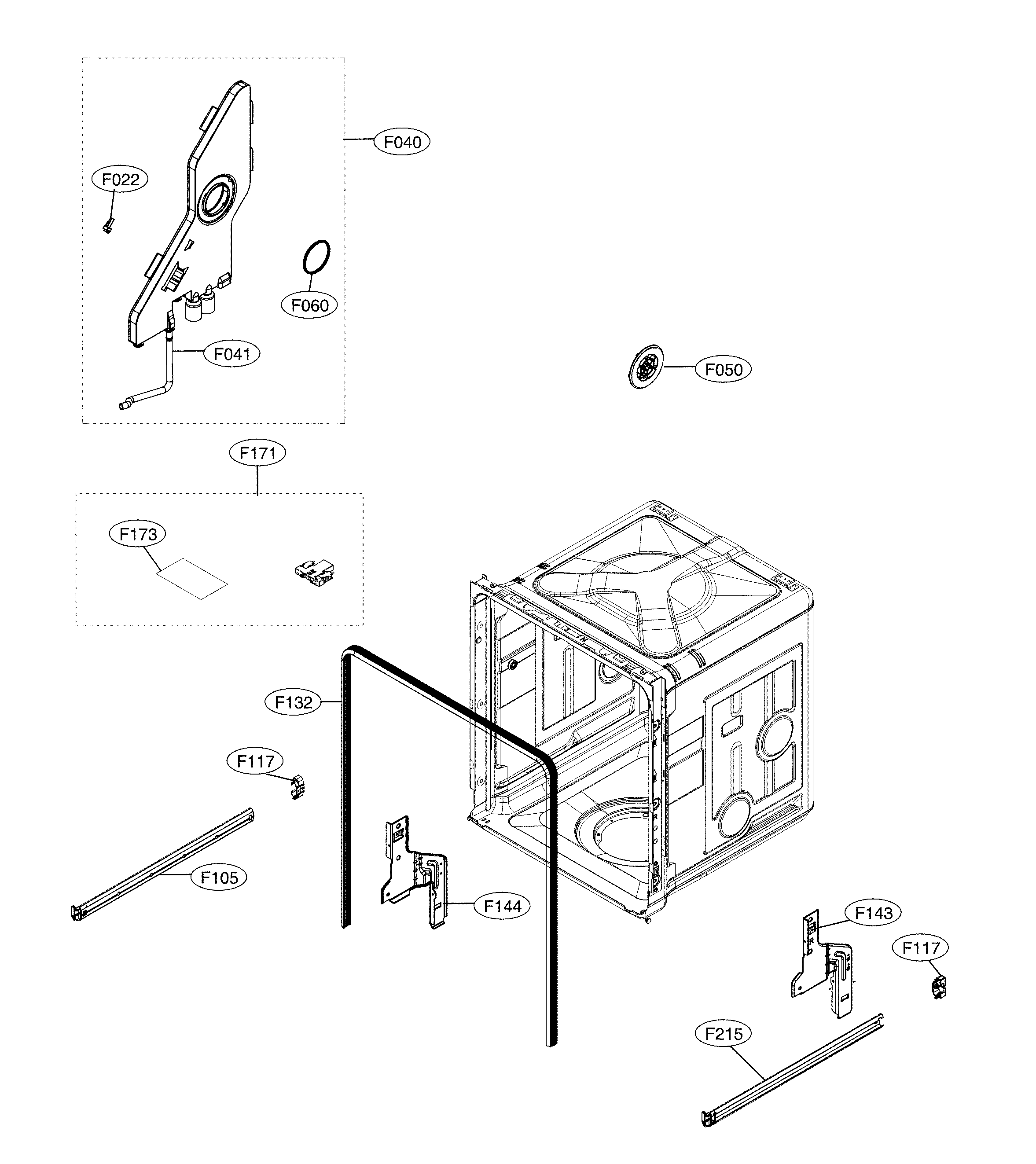 F040

F022

F060

F041

F050

F171

F173

F132

F117

F105

F144

F143

F117

F215