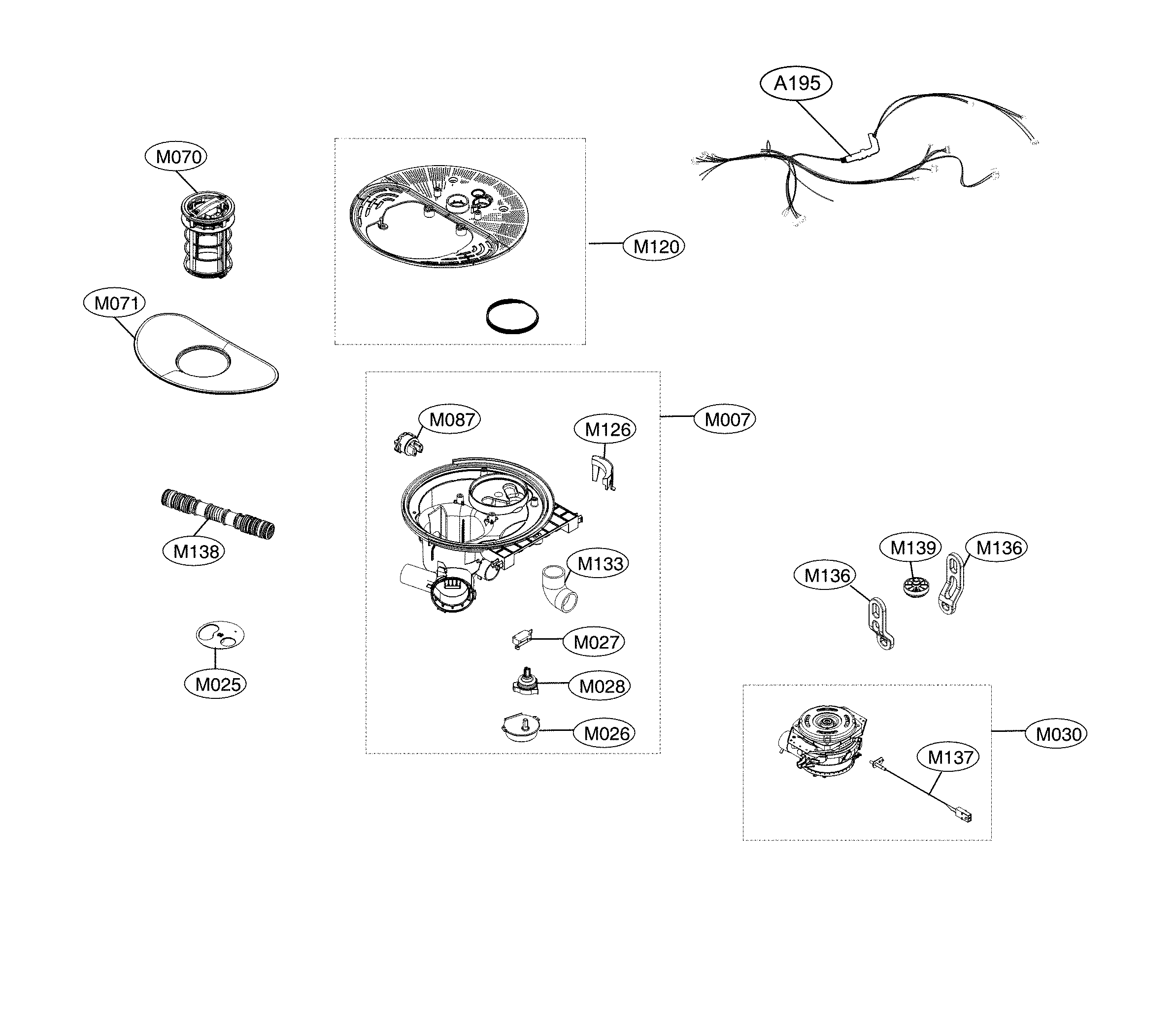 A195

M070

M120

M071

M087

M126

M007

M138

M133

M139

M136

M136

M027

M025

M028

M026

M030

M137