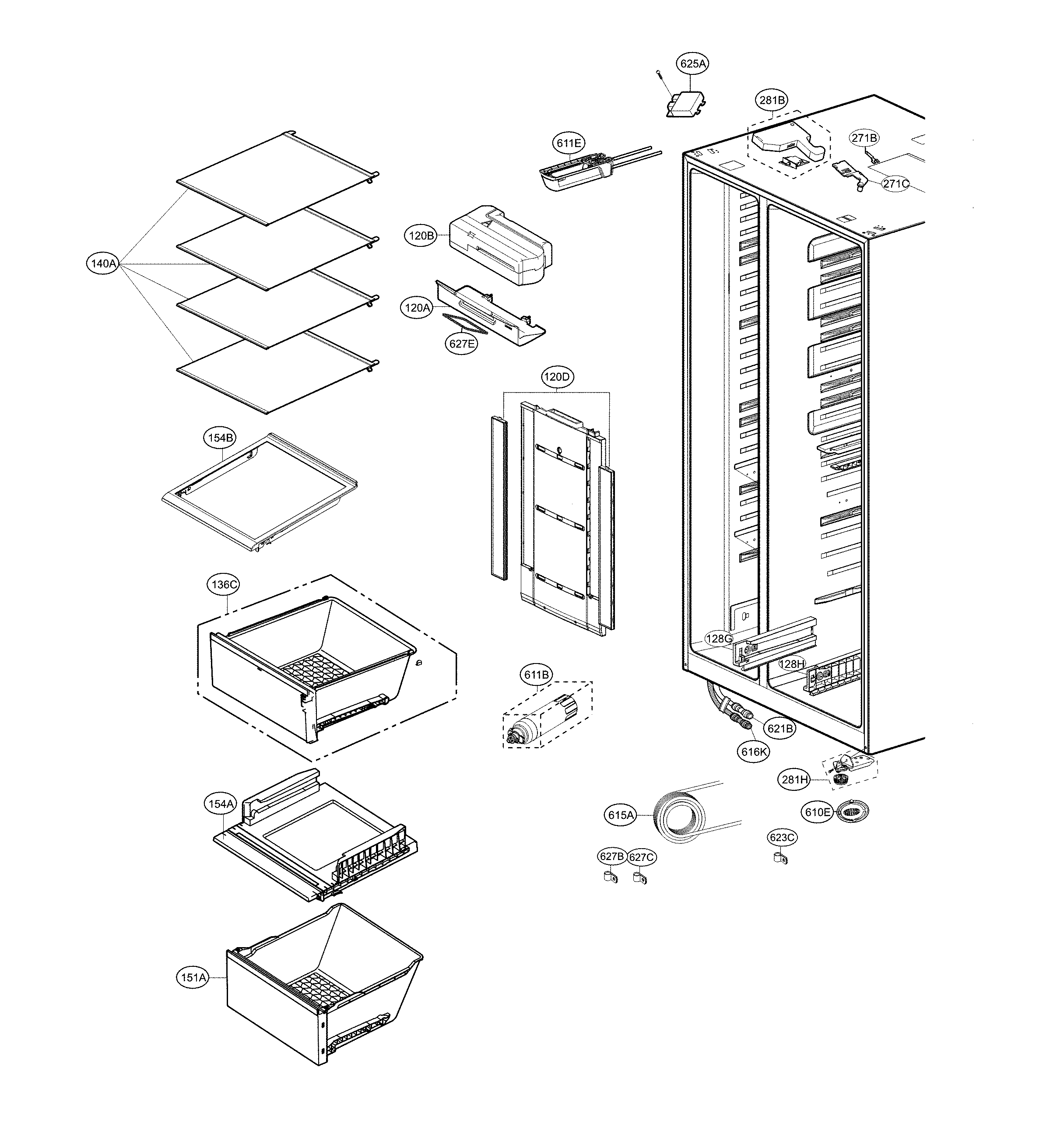 625A
281B
271B
611E
271C
120B
140A
120A
627E
120D
154B
136C
128G
128H
611B
621B
616K
281H
154A
615A
610E
623C
627B
627C
151A