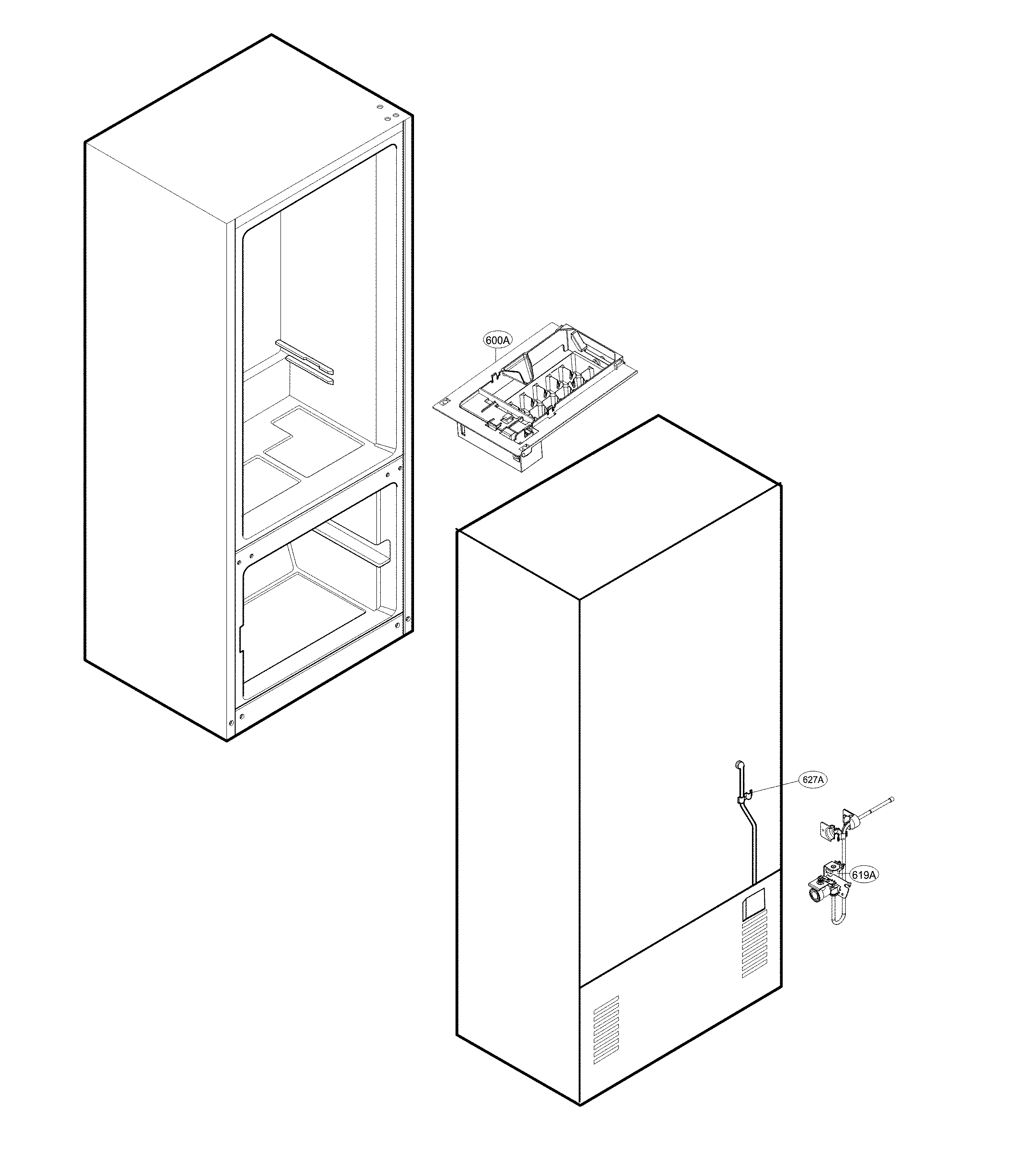 600A

627A

619A