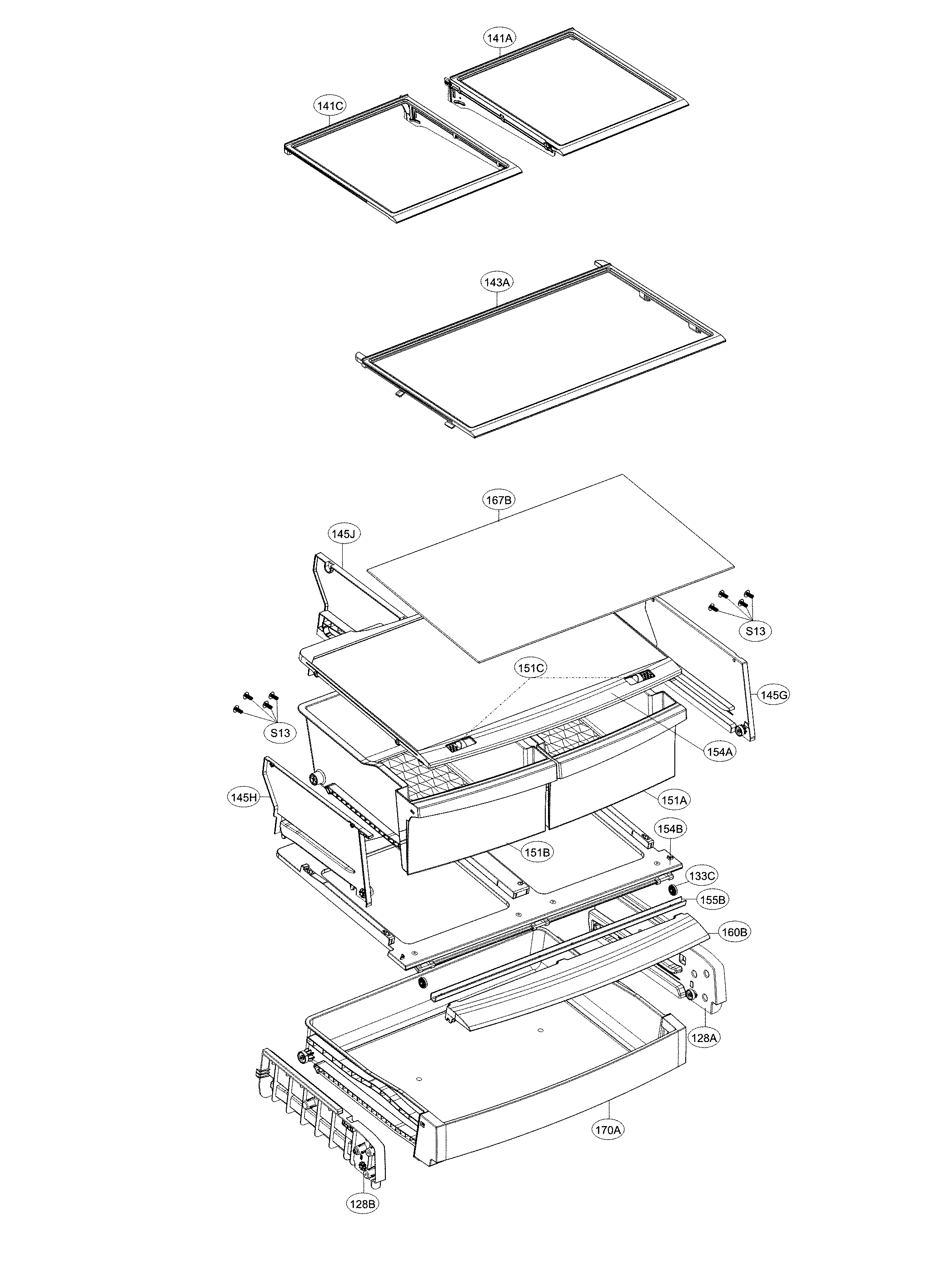 141A
141C
143A
167B
145J
S13
151C
145G
S13
154A
145H
151A
154B
151B
133C
155B
160B
128A
170A
128B