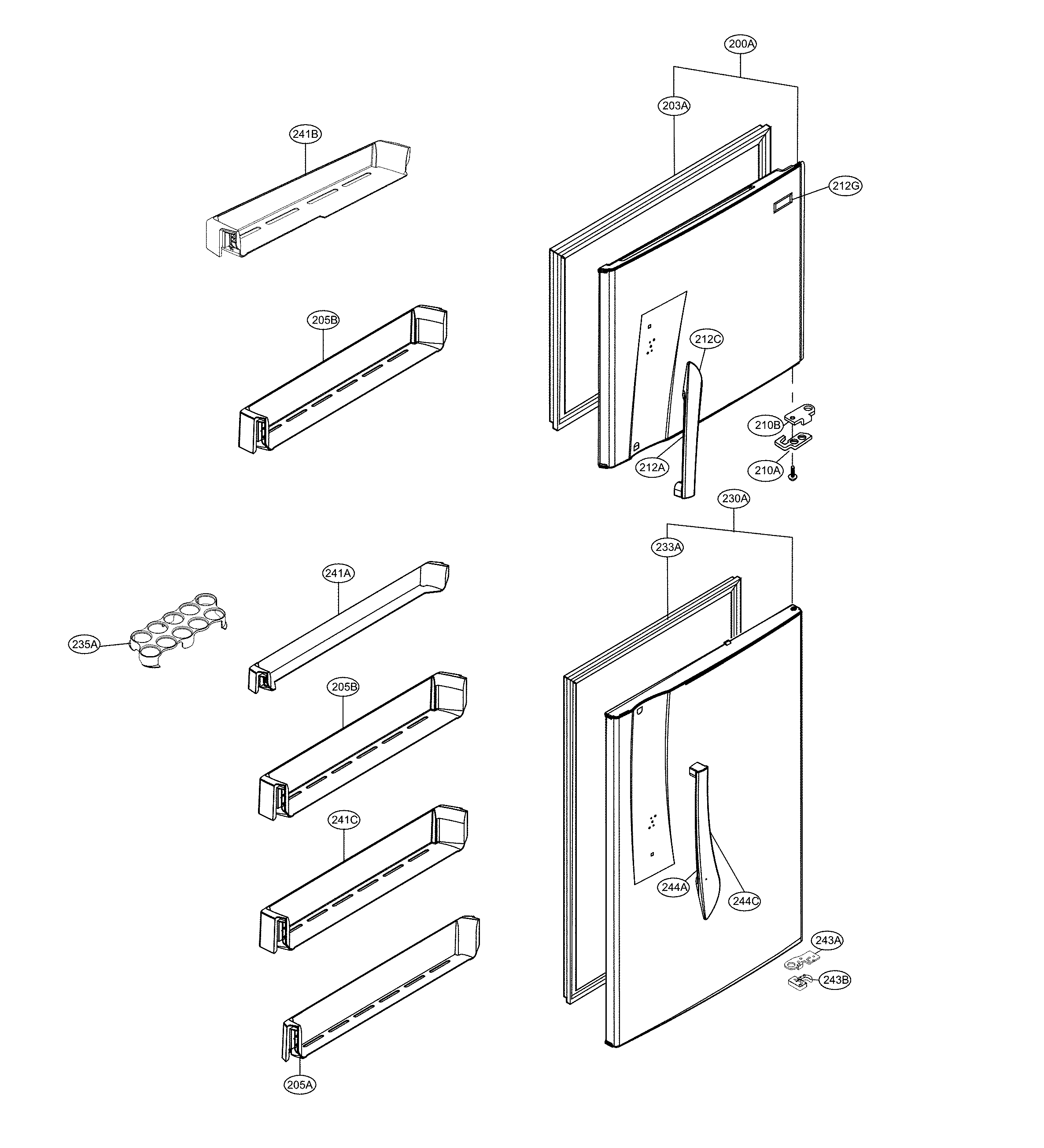 200A
203A
241B
212G
205B
212C
210B
212A
210A
230A
233A
241A
235A
205B
241C
244A
244C
243A
243B
205A