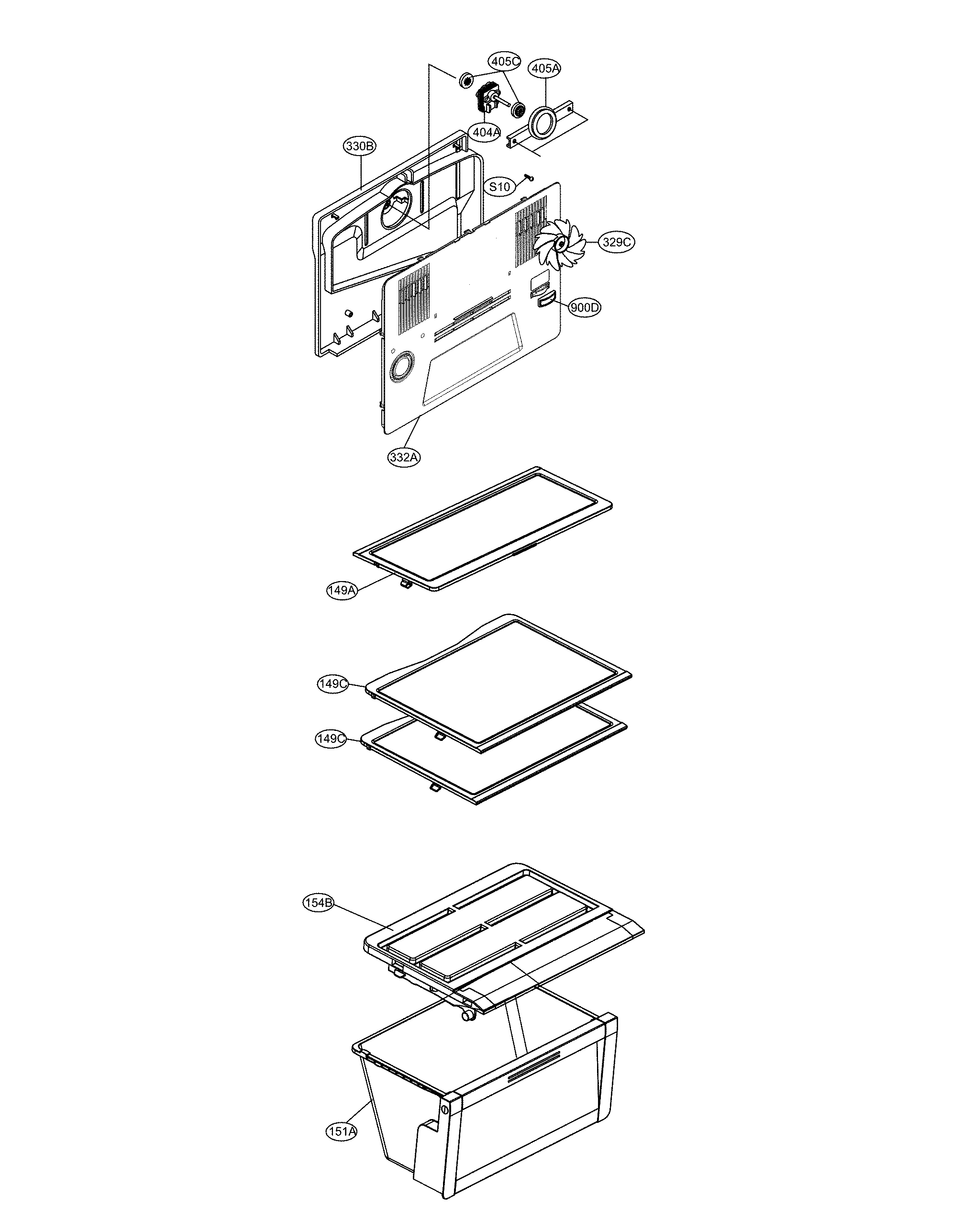 405C
405A
404A
330B
S10
329C
900D
332A
149A
149C
149C
154B
151A