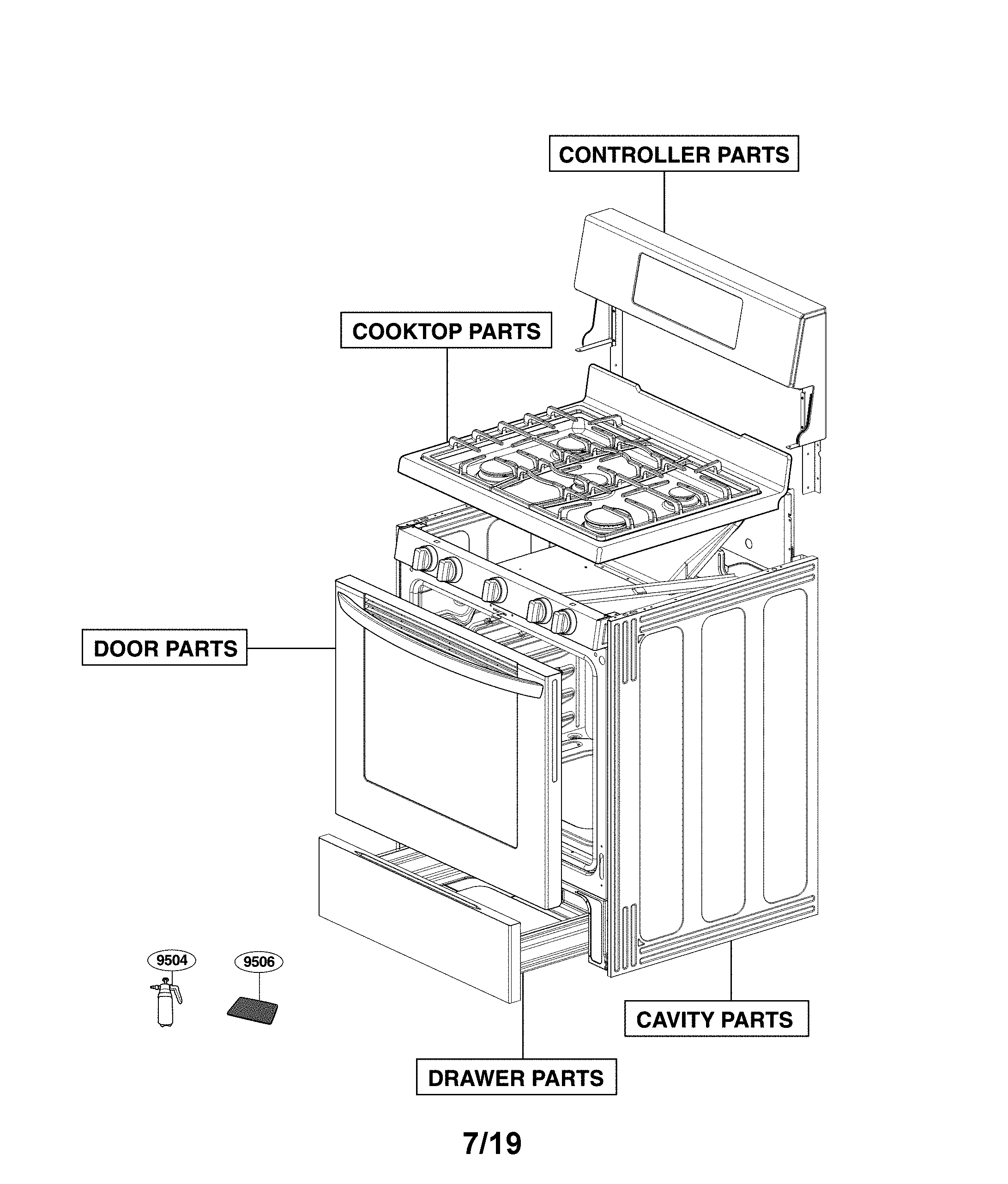 CONTROLLER PARTS

COOKTOP PARTS

DOOR PARTS

9504

9506

CAVITY PARTS

DRAWER PARTS

7/19