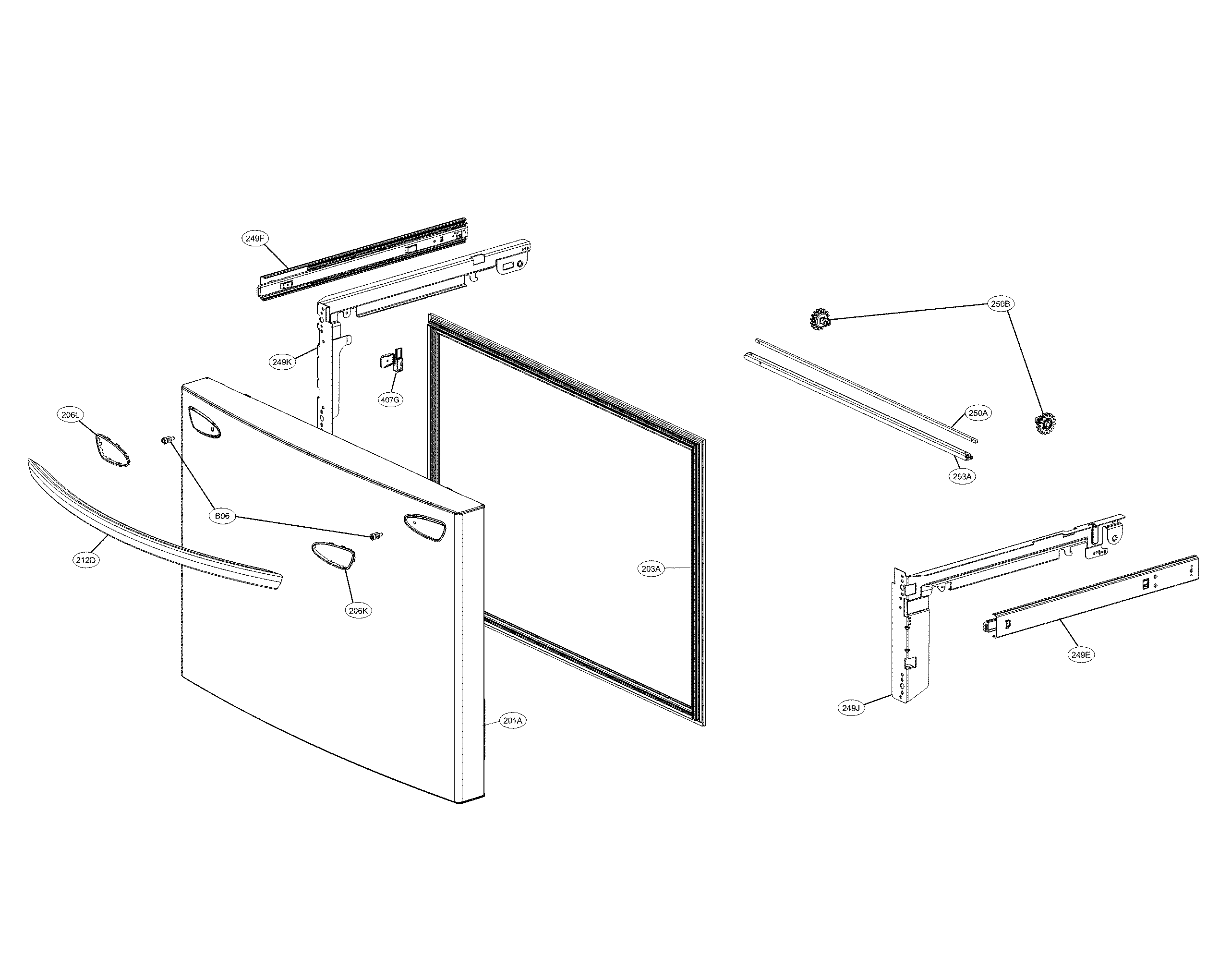 249F
250B
249K
407G
206L
250A
253A
B06
212D
203A
206K
249E
249J
201A