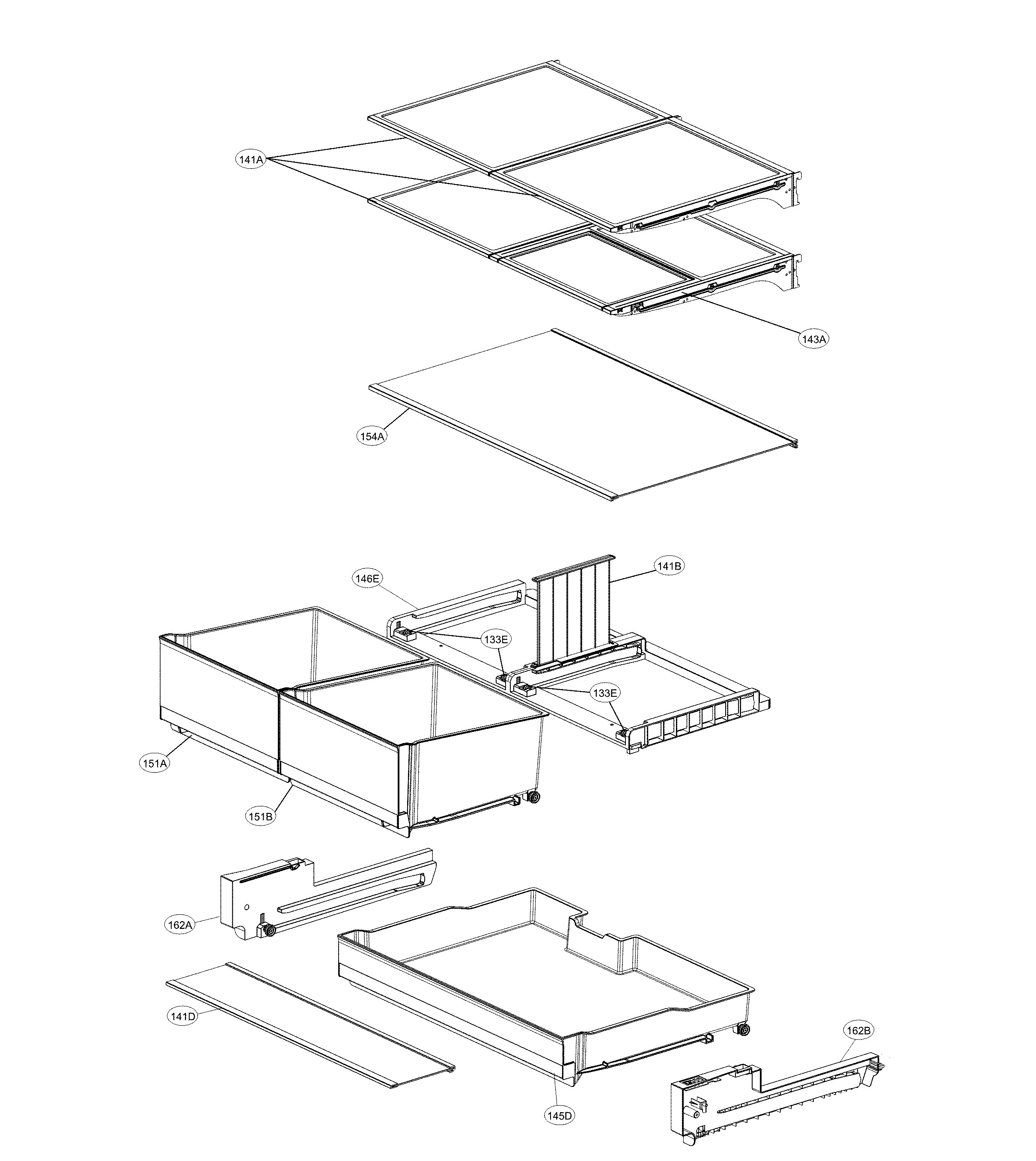 141A

143A

154A

146E

141B

133E

133E

151A

151B

162A

141D

145D

162B