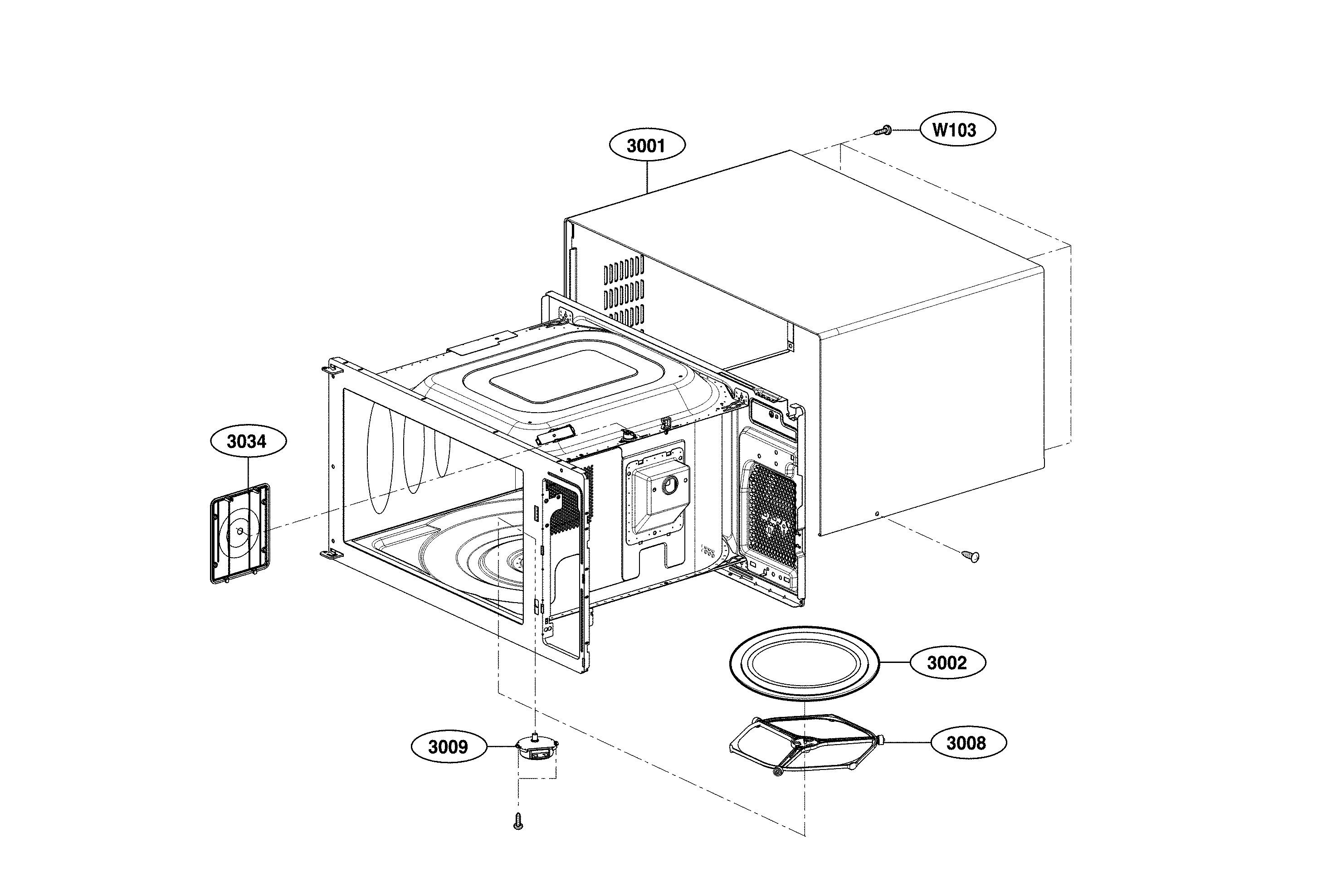 W103

3001

3034

3002

3009

3008