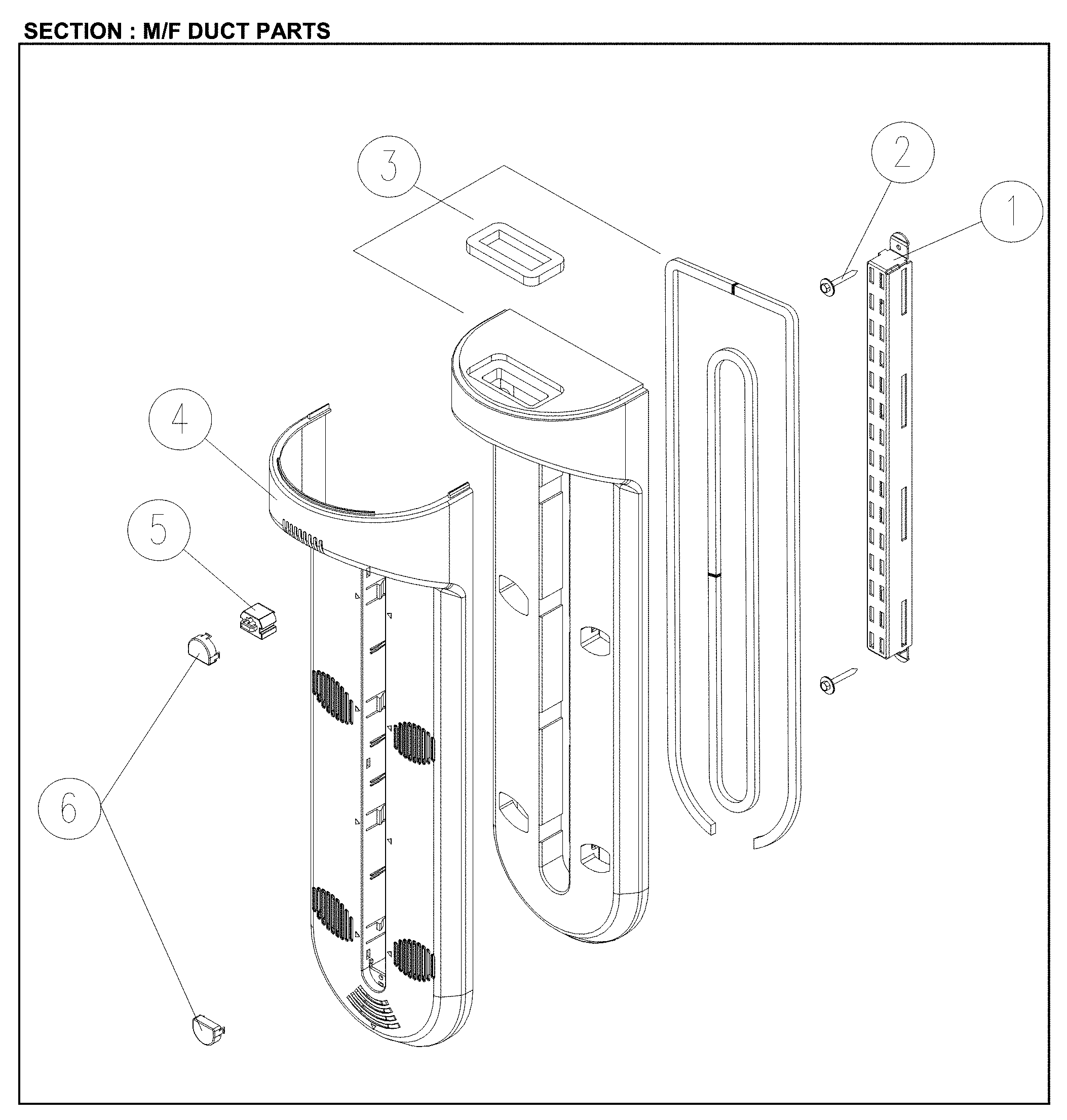 SECTION : M/F DUCT PARTS

3

2

1

4

5

6