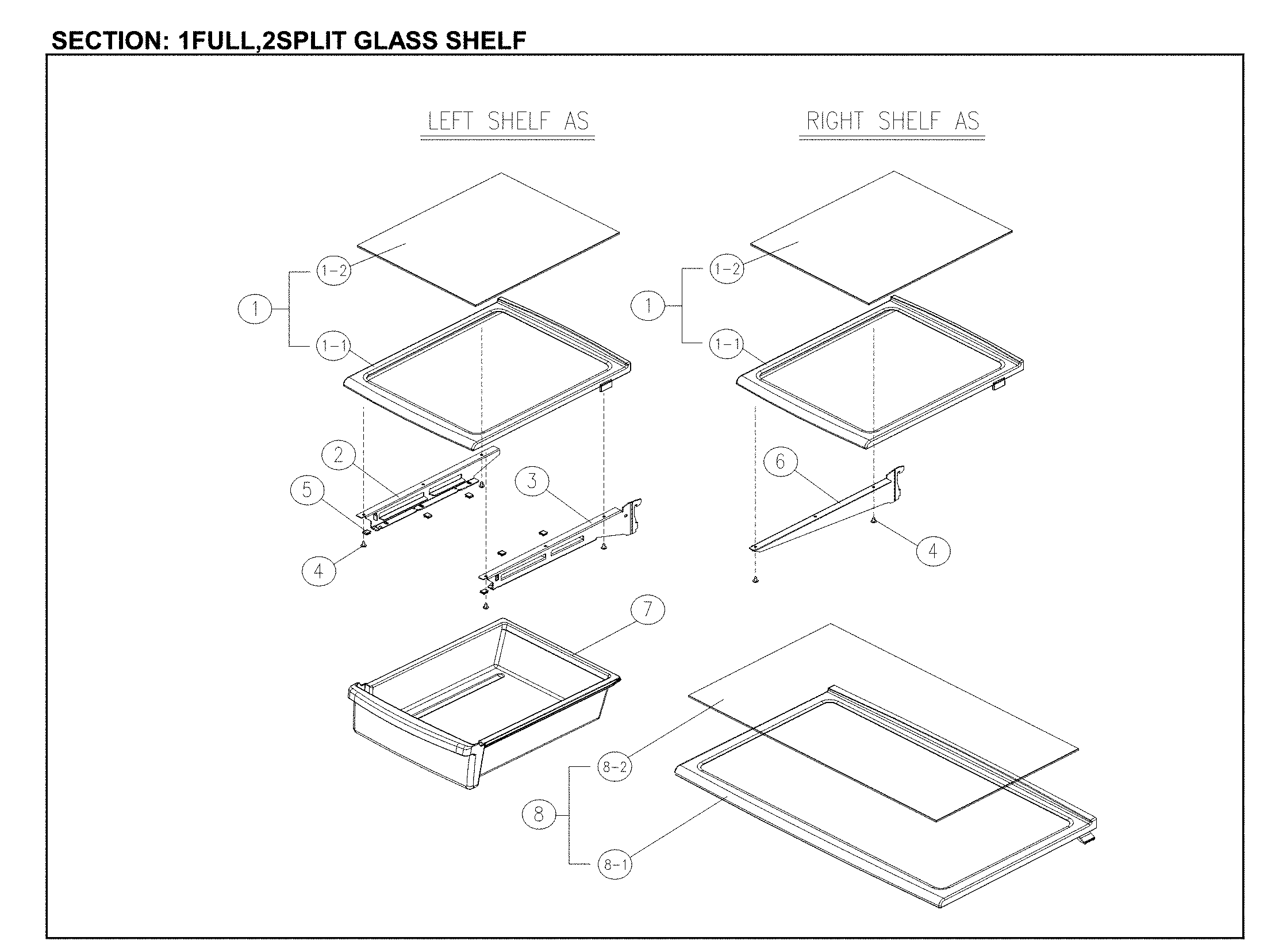 SECTION: 1FULL,2SPLIT GLASS SHELF

LEFT SHELF AS

RIGHT SHELF AS

1-2
1
1-1
2
5
4
3
1-2
1
1-1
6
4
7
8-2
8
8-1