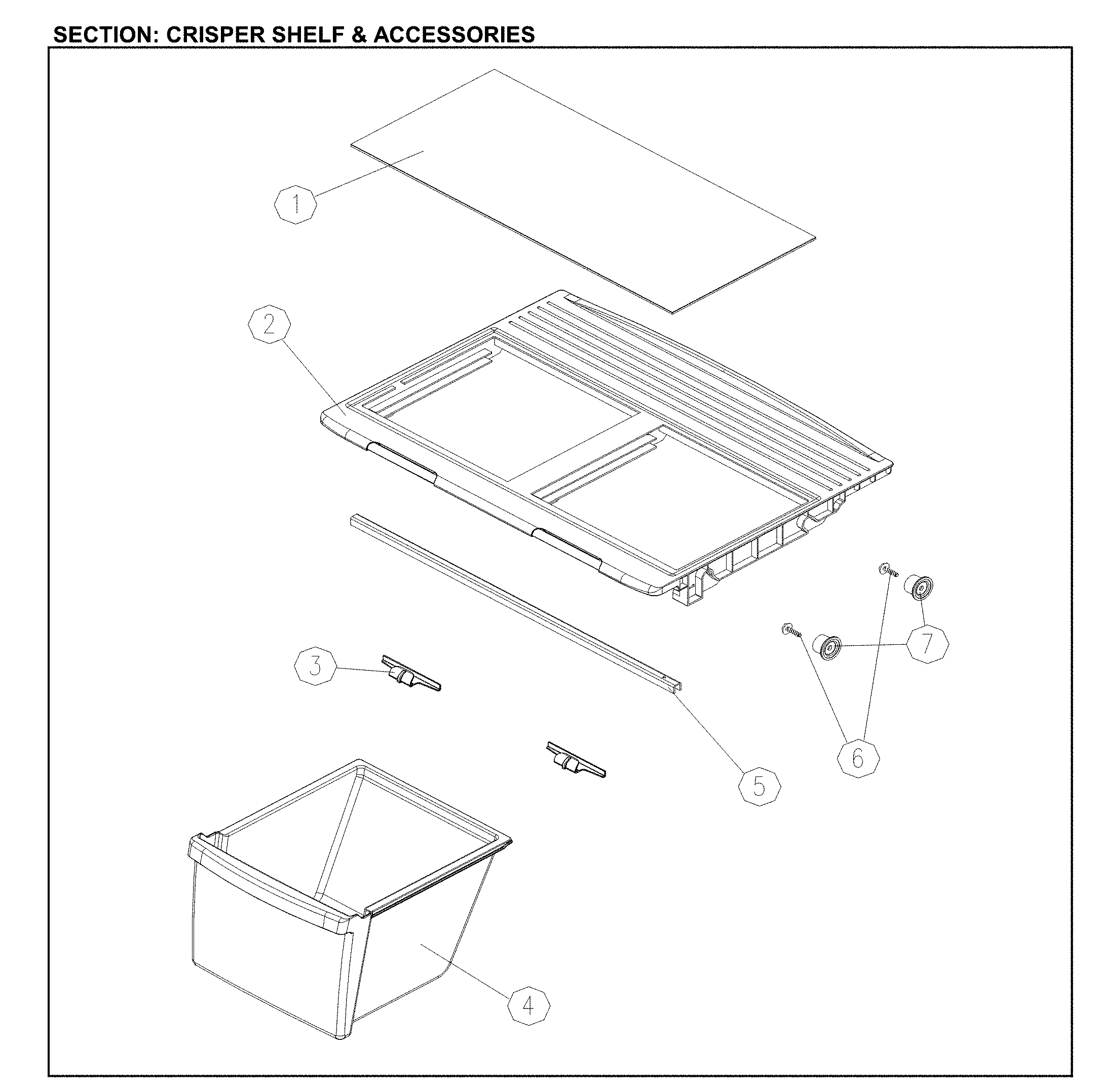 SECTION: CRISPER SHELF & ACCESSORIES

1

2

3

7

7

6

5

4