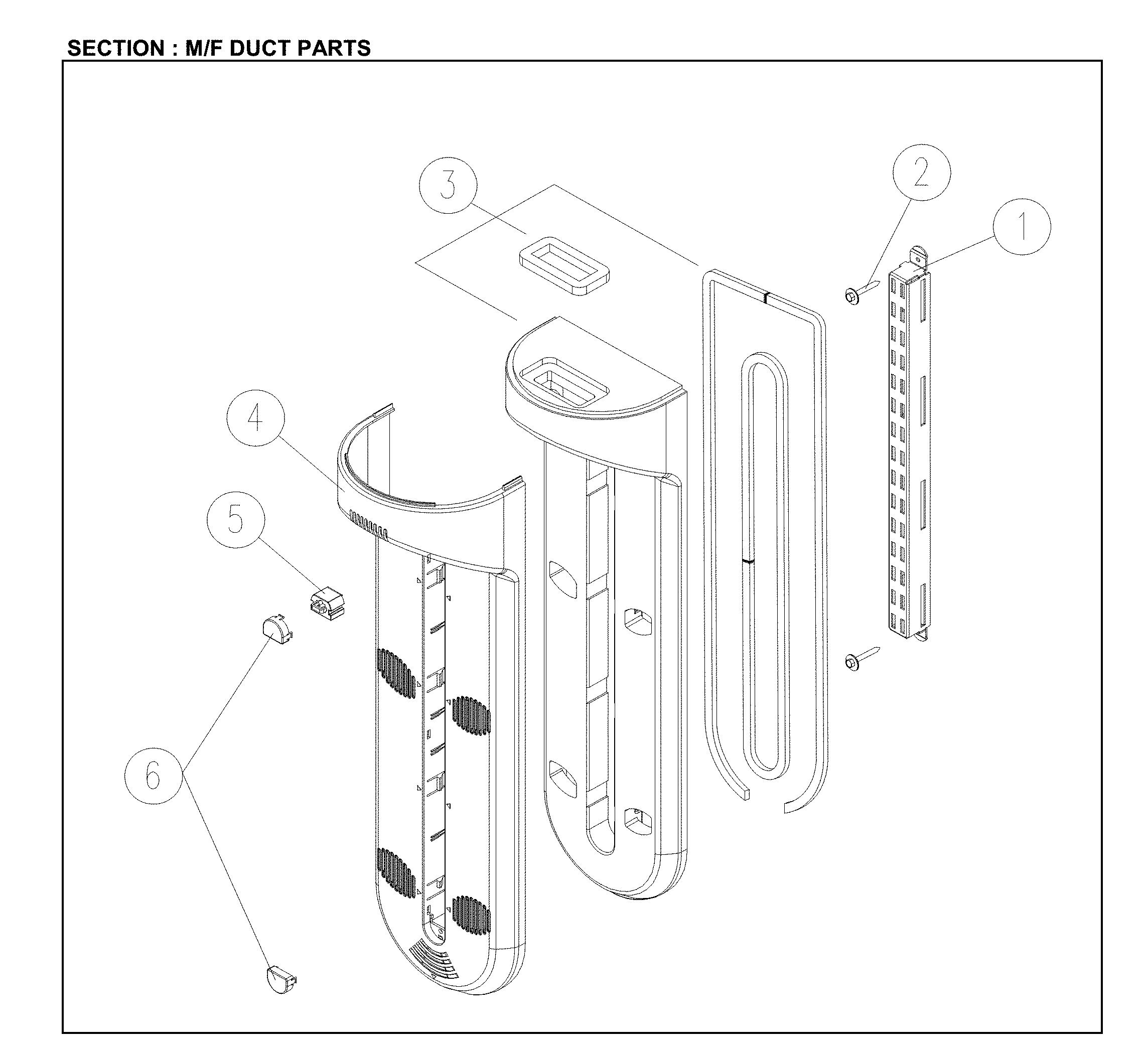 SECTION : M/F DUCT PARTS

3
2
1
4
5
6