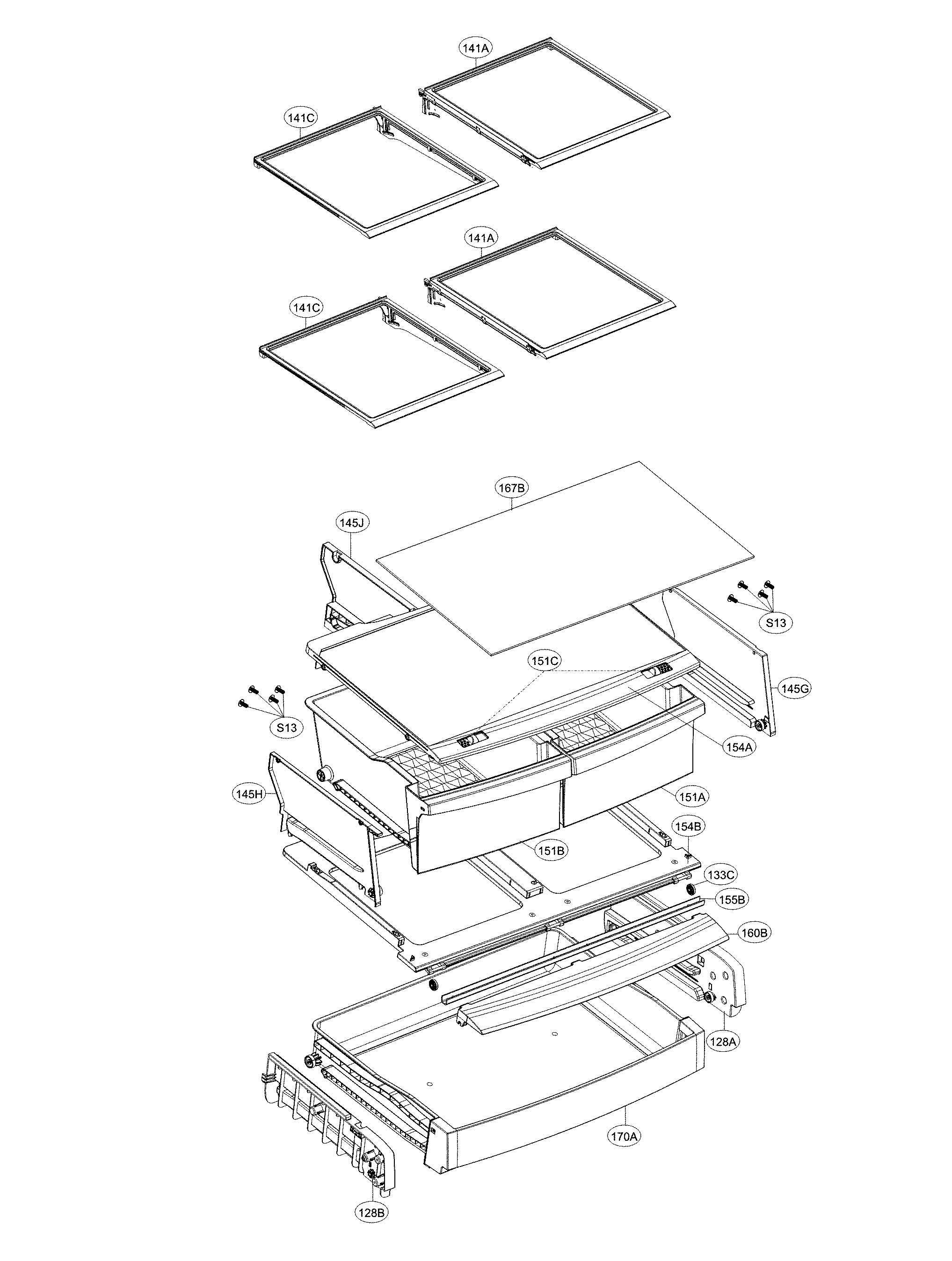 141A
141C
141A
141C
167B
145J
S13
151C
145G
S13
154A
145H
151A
154B
151B
133C
155B
160B
128A
170A
128B