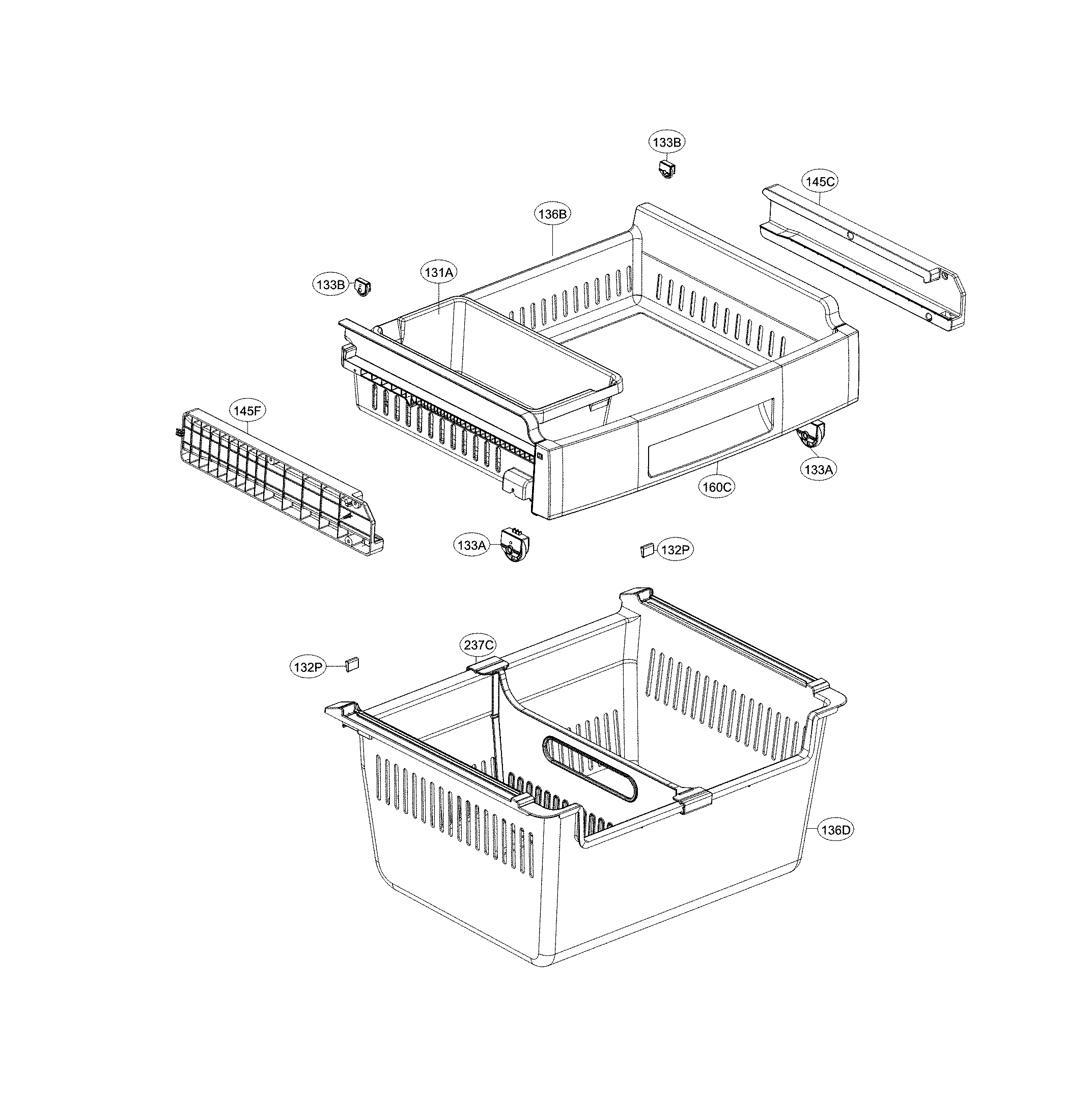 133B

145C

136B

131A

133B

145F

133A

160C

133A

132P

237C

132P

136D