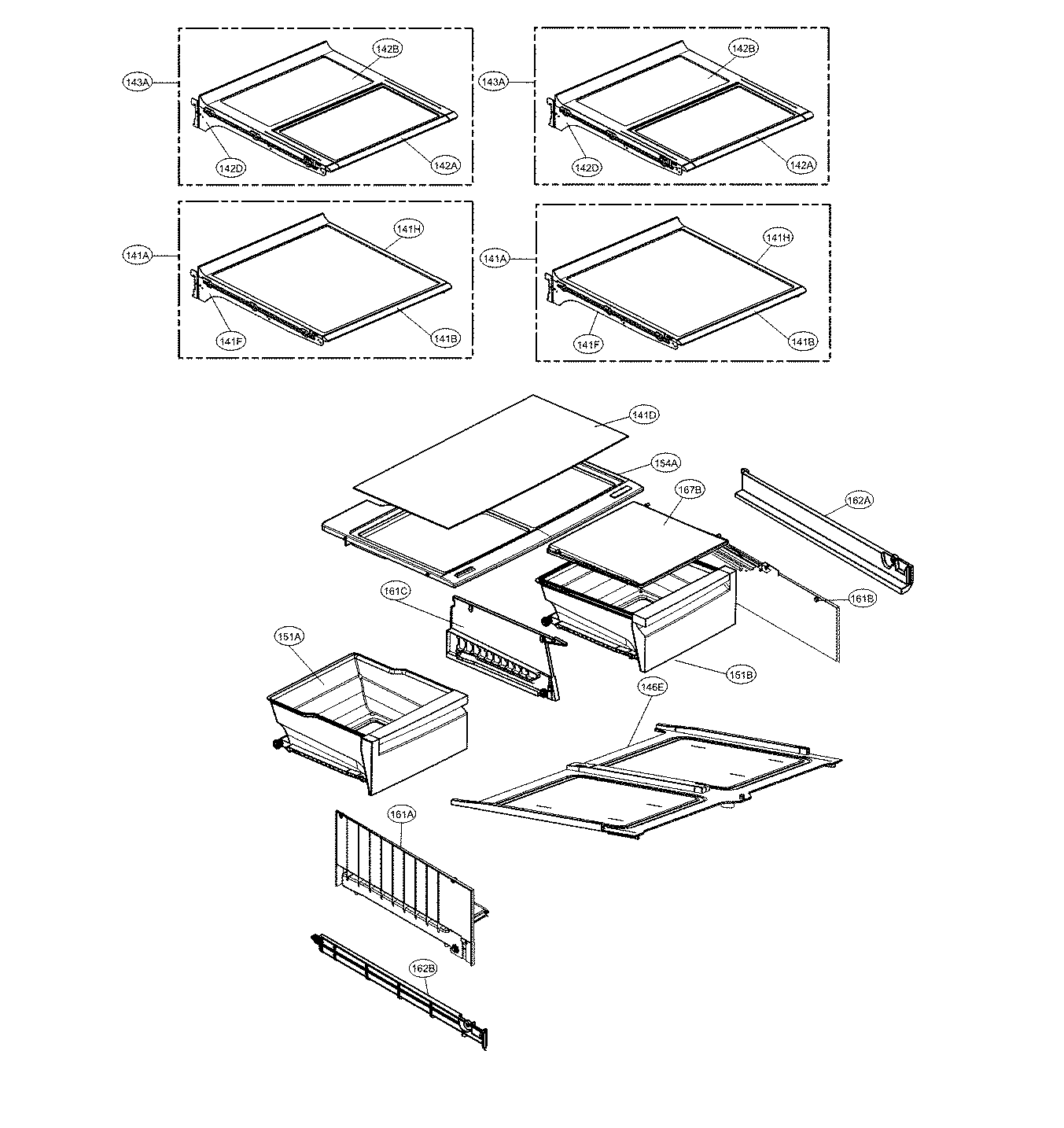 143A
142B
142D
142A
143A
142B
142D
142A
141A
141H
141F
141B
141A
141H
141F
141B
141D
154A
167B
162A
161C
161B
151A
151B
146E
161A
162B