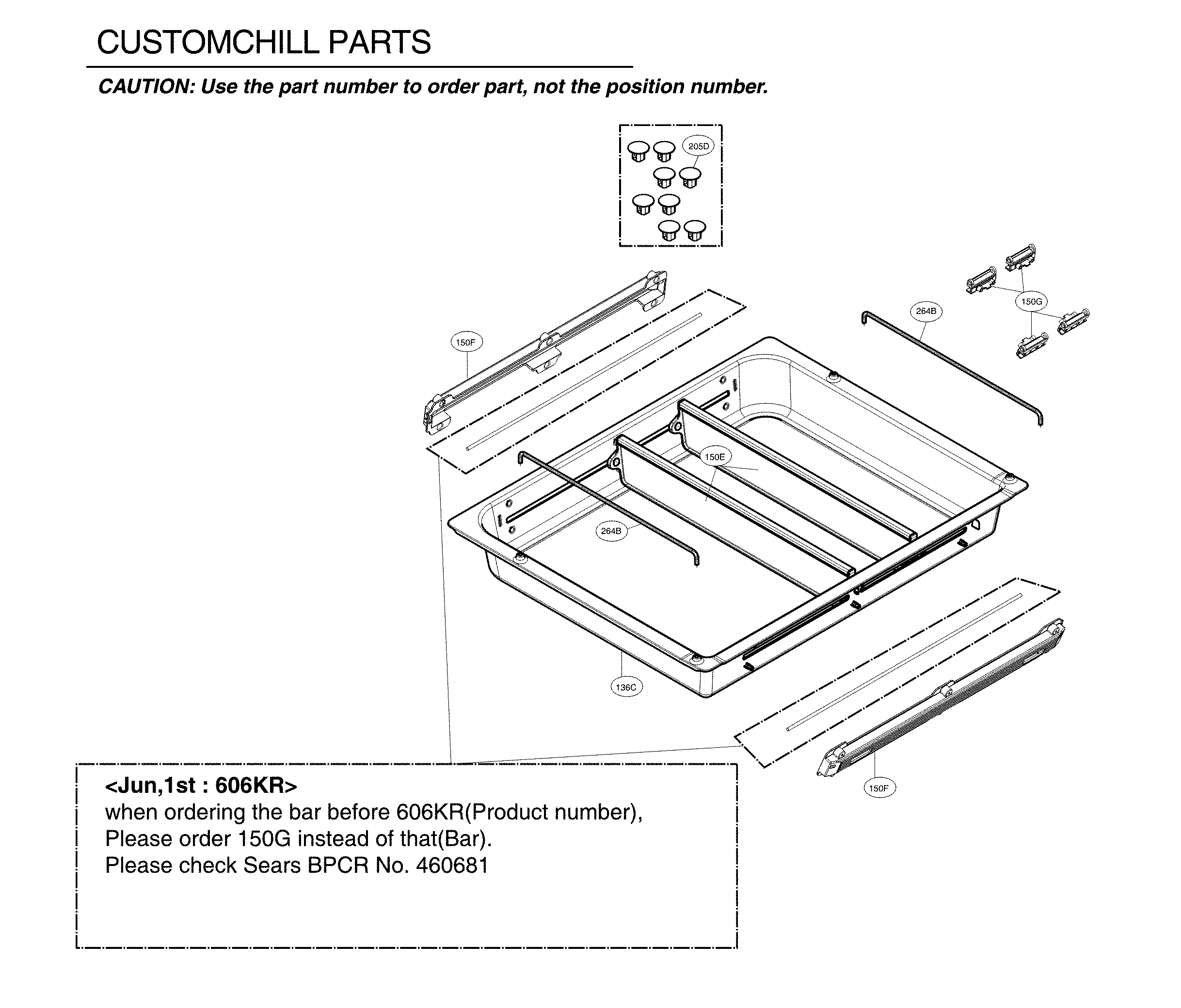 CUSTOMCHILL PARTS

CAUTION: Use the part number to order part, not the position number.

205D

150G

264B

150F

150E

264B

136C

150F

<Jun,1st : 606KR>
when ordering the bar before 606KR(Product number),
Please order 150G instead of that(Bar).
Please check Sears BPCR No. 460681