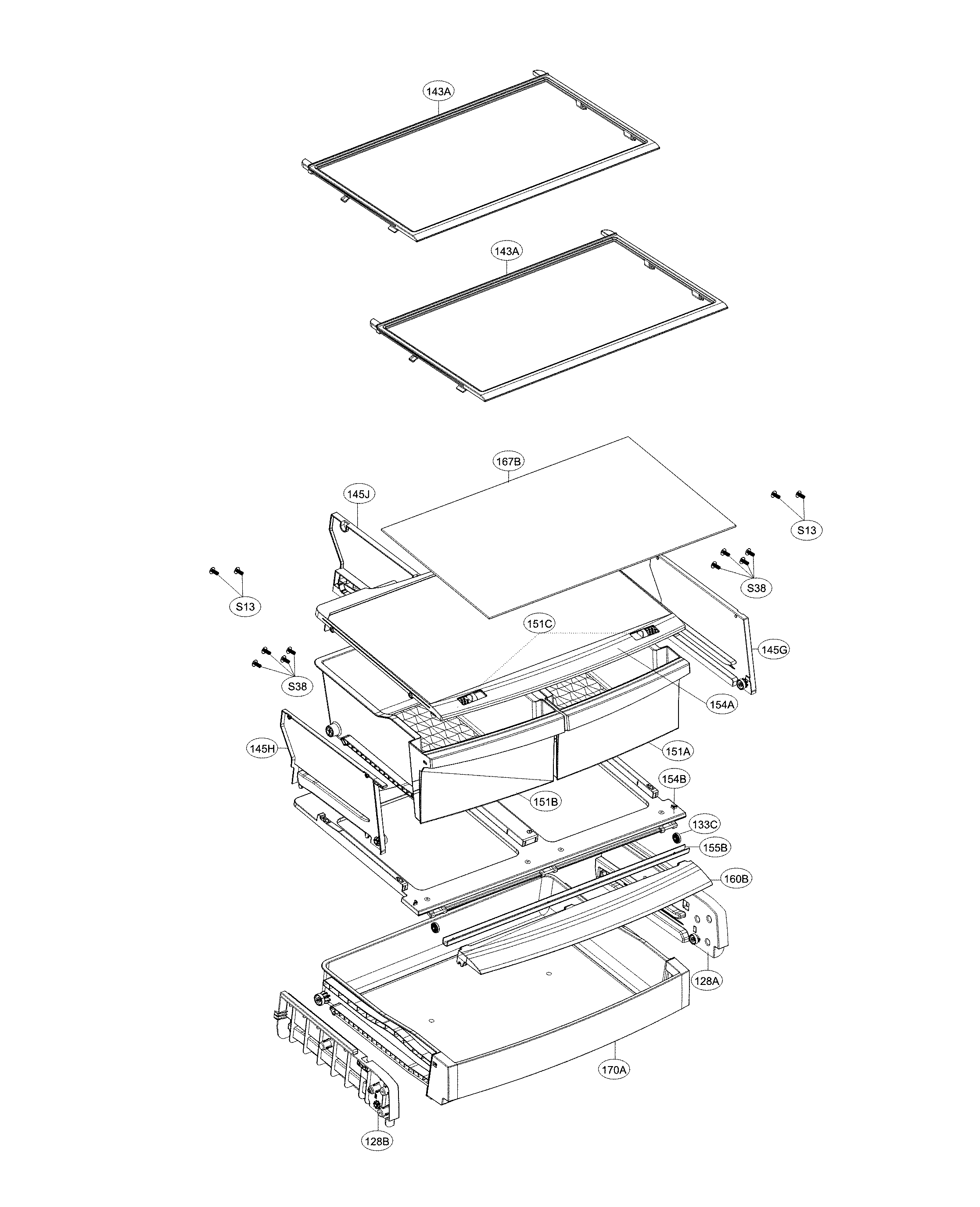 143A

143A

167B

145J

S13

S38

S13

151C

145G

S38

154A

145H

151A

154B

151B

133C

155B

160B

128A

170A

128B