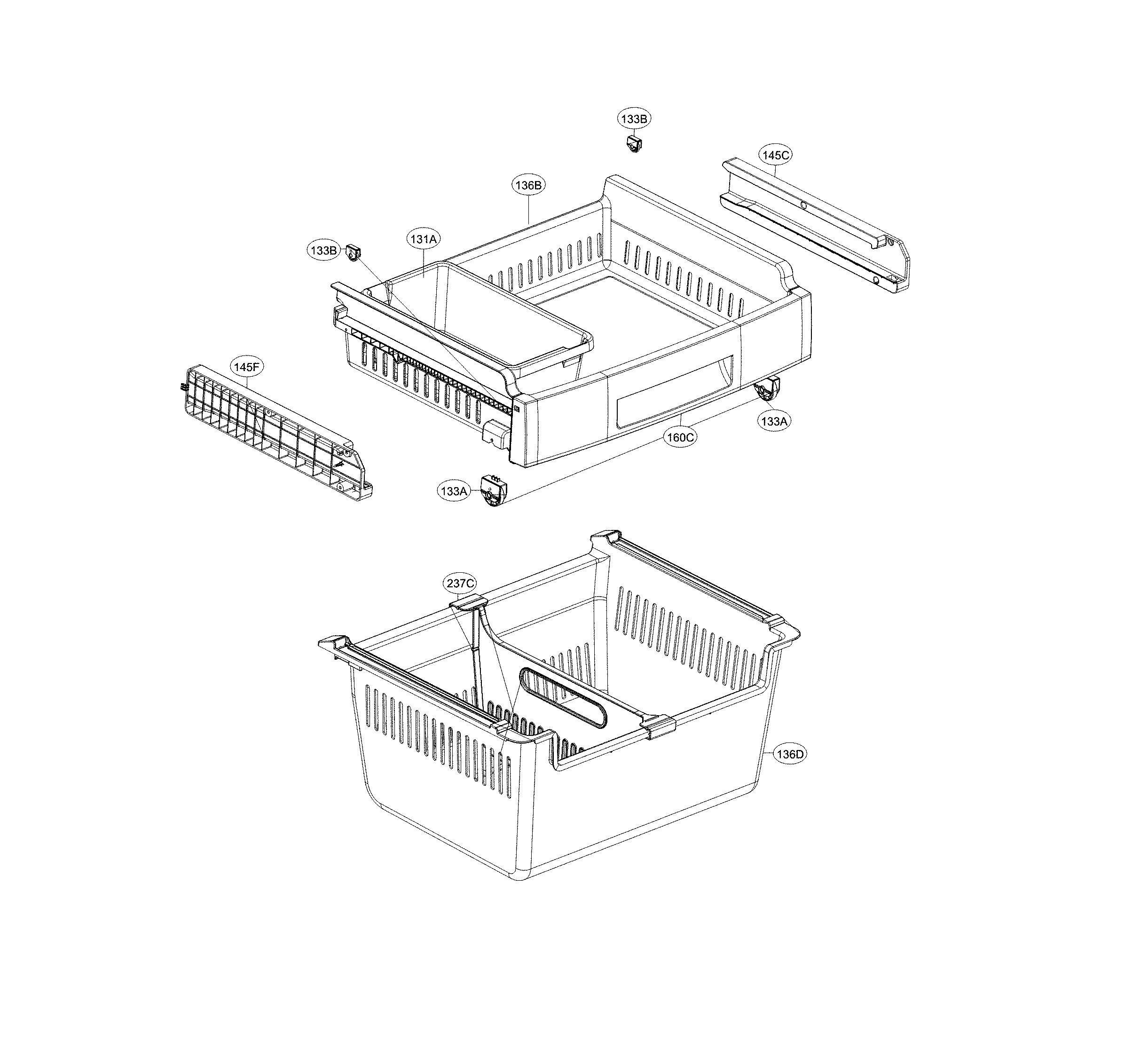 133B

145C

136B

131A

133B

145F

133A

160C

133A

237C

136D