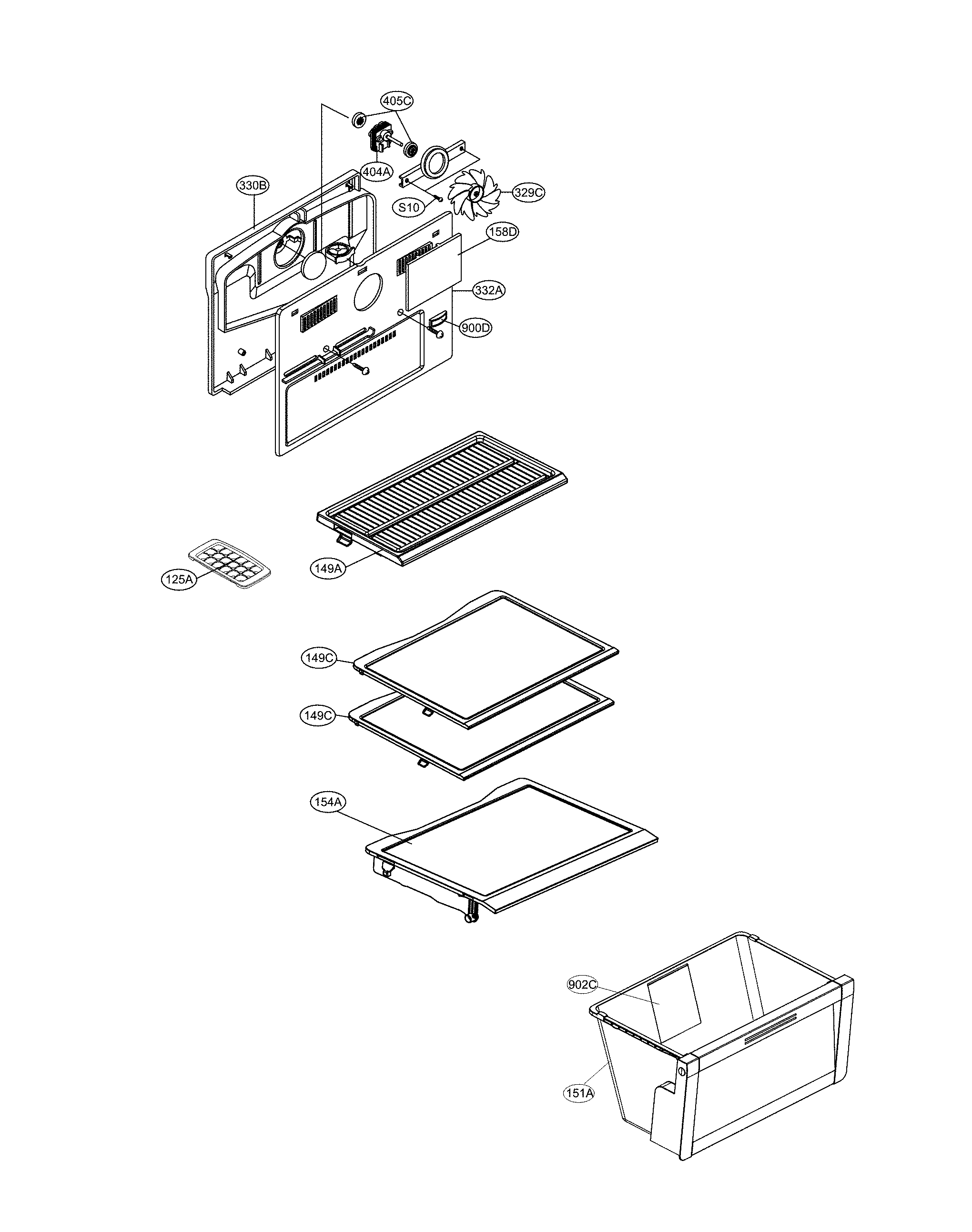 405C
404A
330B
S10
329C
158D
332A
900D
149A
125A
149C
149C
154A
902C
151A