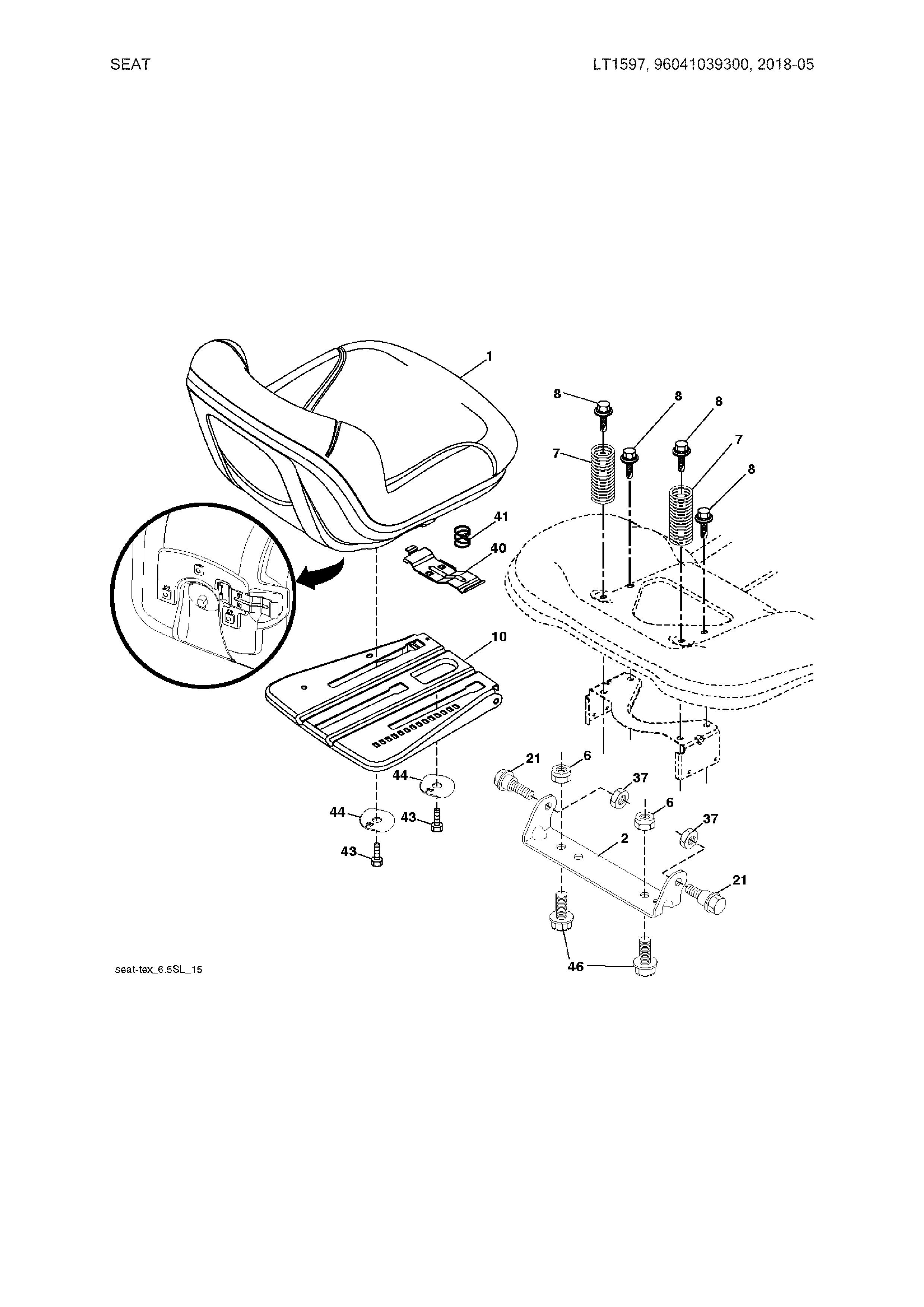 SEAT

LT1597, 96041039300, 2018-05

1
8
8
8
7
7
8
41
40
10
21
6
37
6
37
44
44
43
43
2
21
46

seat-tex_6.5SL_15