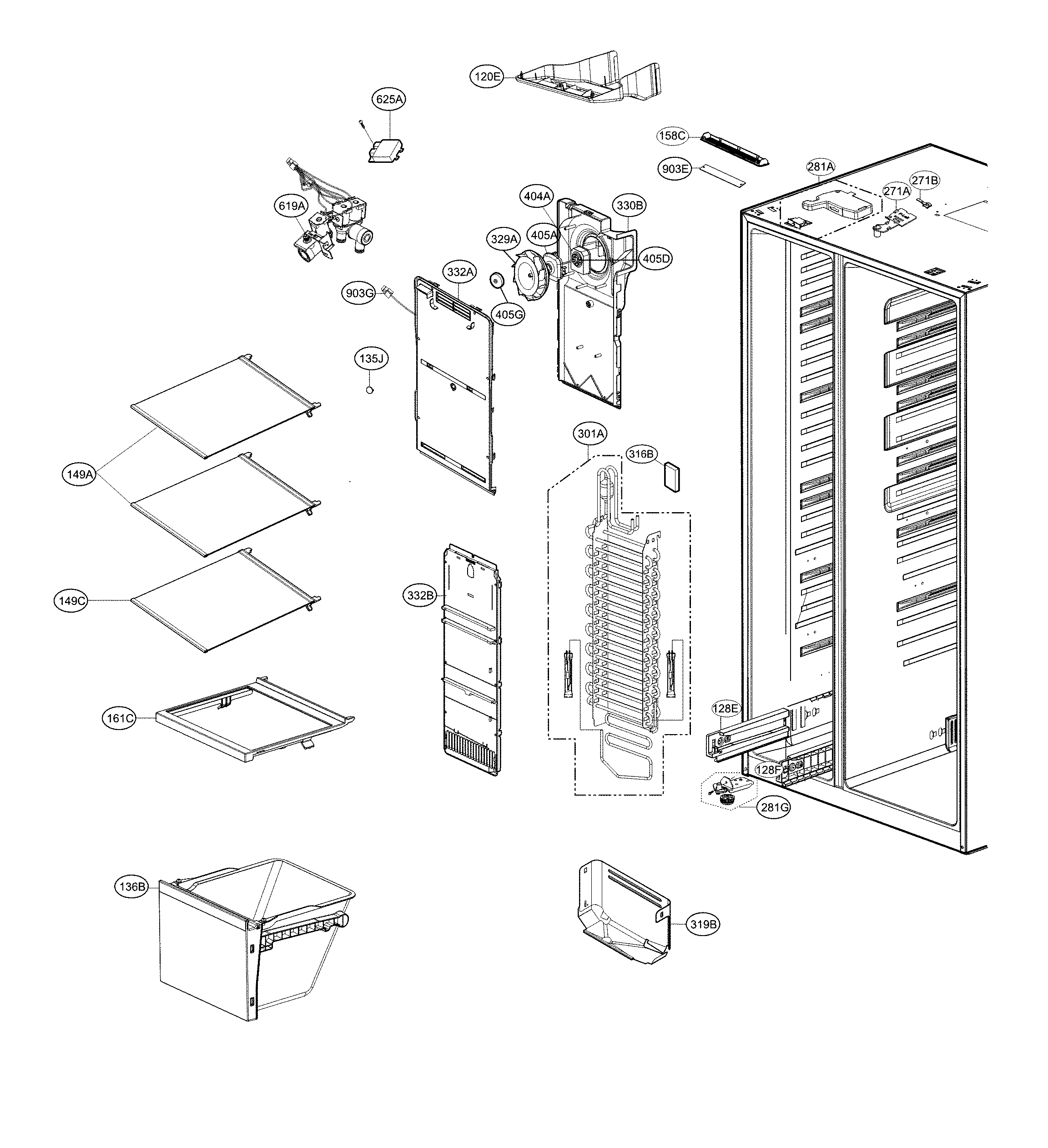 120E
625A
158C
903E
281A
271B
271A
619A
404A
330B
405A
329A
405D
332A
903G
405G
135J
301A
316B
149A
149C
332B
161C
128E
128F
281G
136B
319B