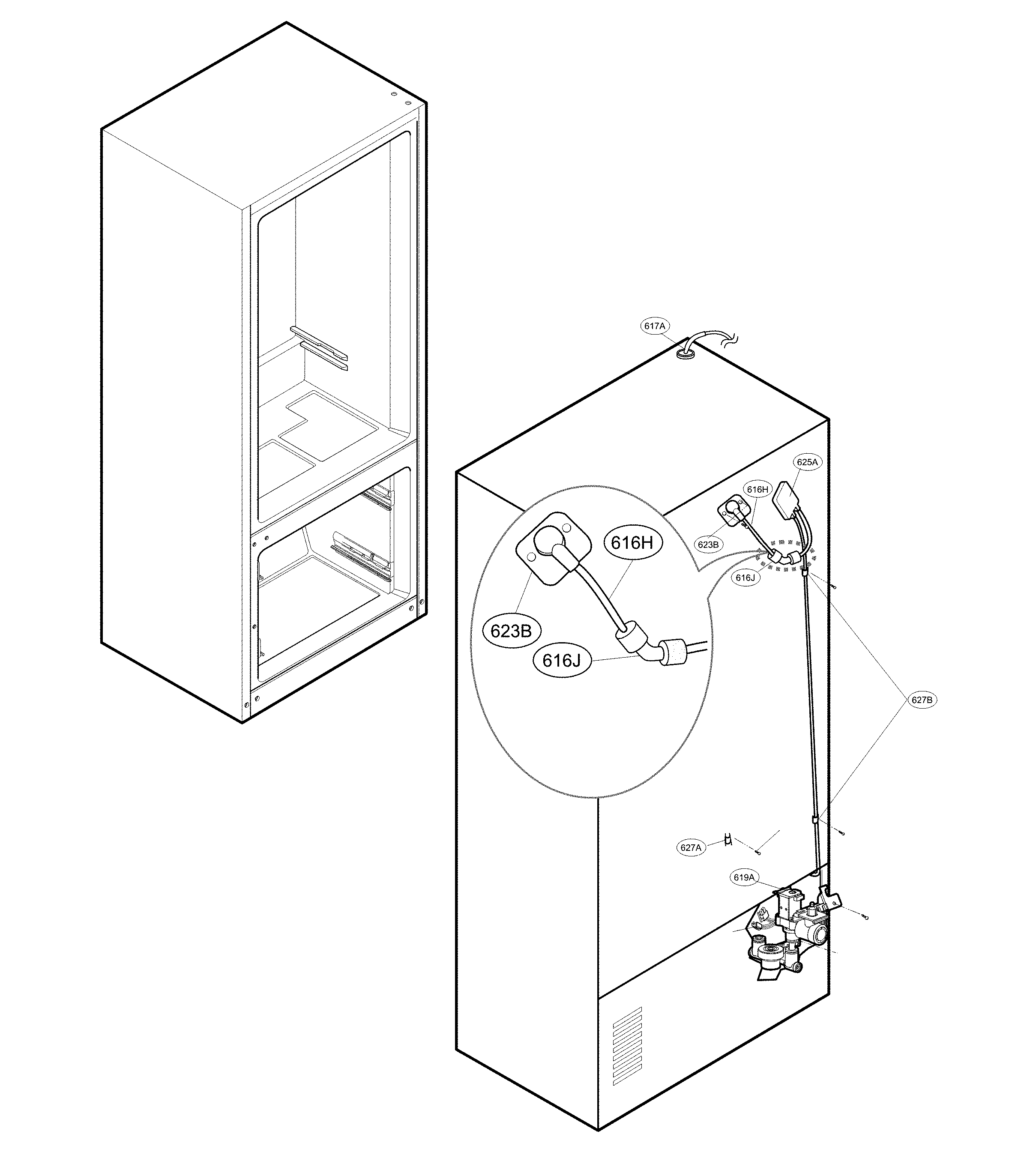 617A

625A

616H

623B

616J

616H

623B

616J

627B

627A

619A