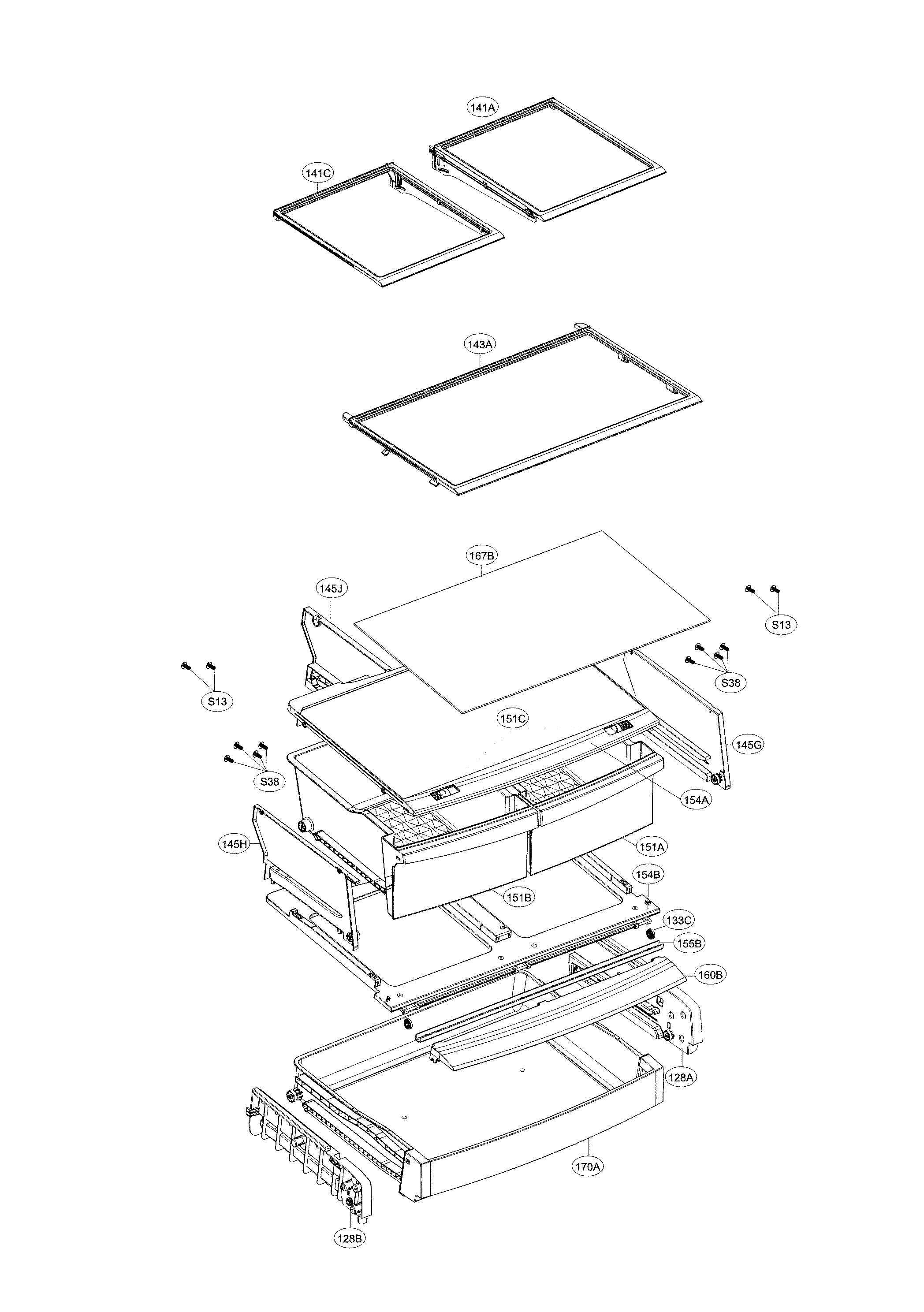 141A
141C
143A
167B
145J
S13
S38
S13
151C
145G
S38
154A
145H
151A
154B
151B
133C
155B
160B
128A
170A
128B