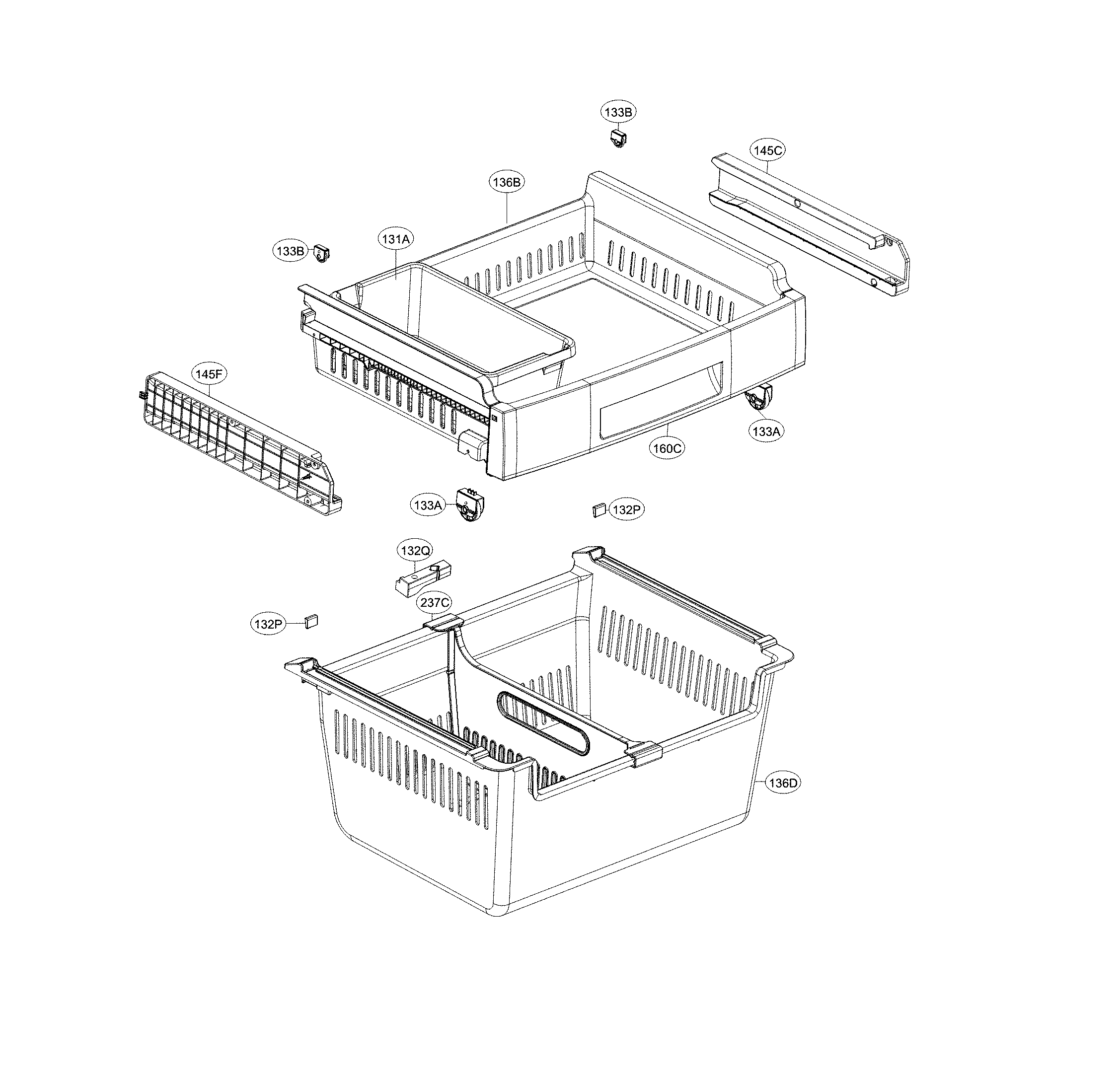 133B

145C

136B

131A

133B

145F

133A

160C

133A

132P

132Q

237C

132P

136D