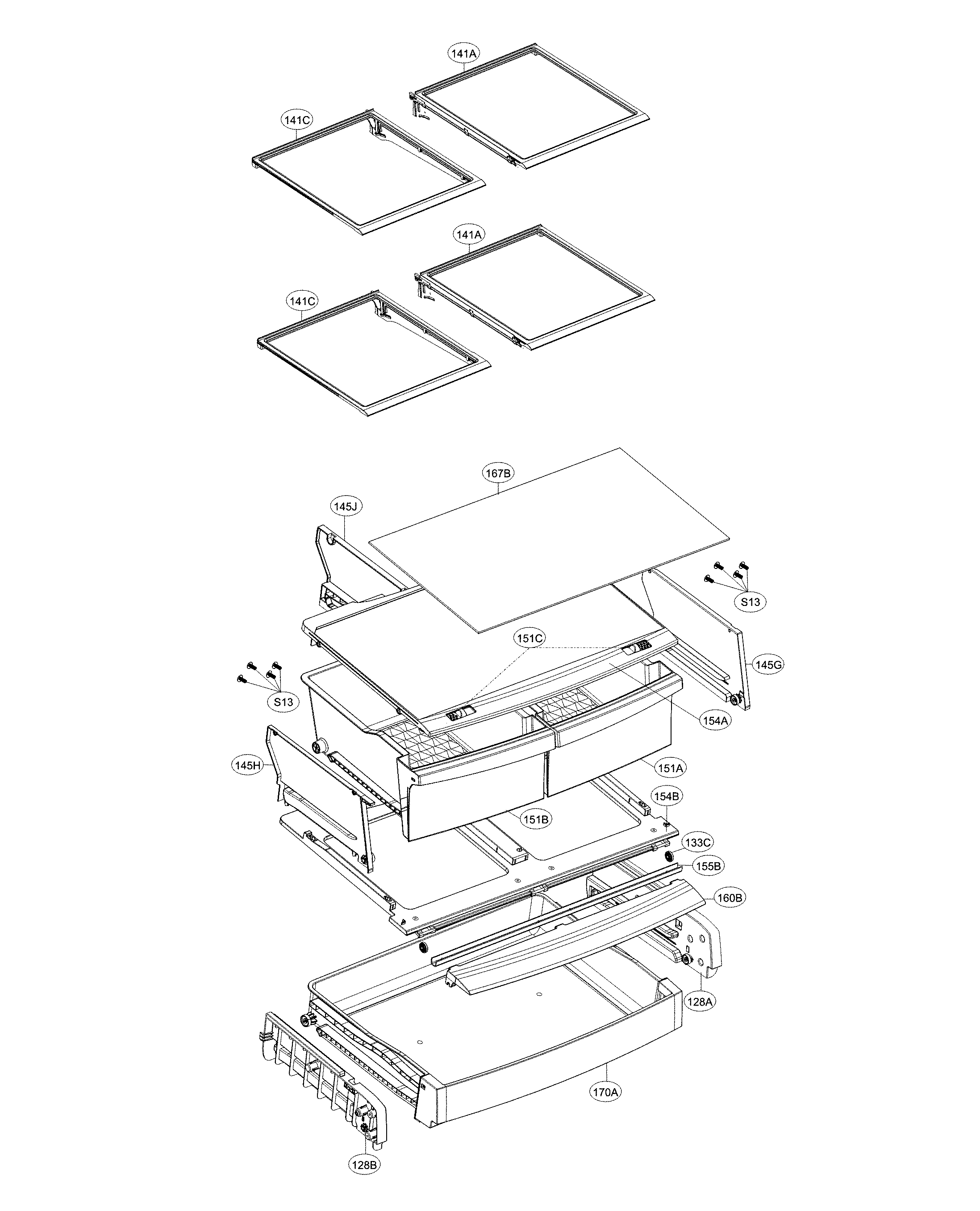 141A
141C
141A
141C
167B
145J
S13
151C
145G
S13
154A
145H
151A
154B
151B
133C
155B
160B
128A
170A
128B