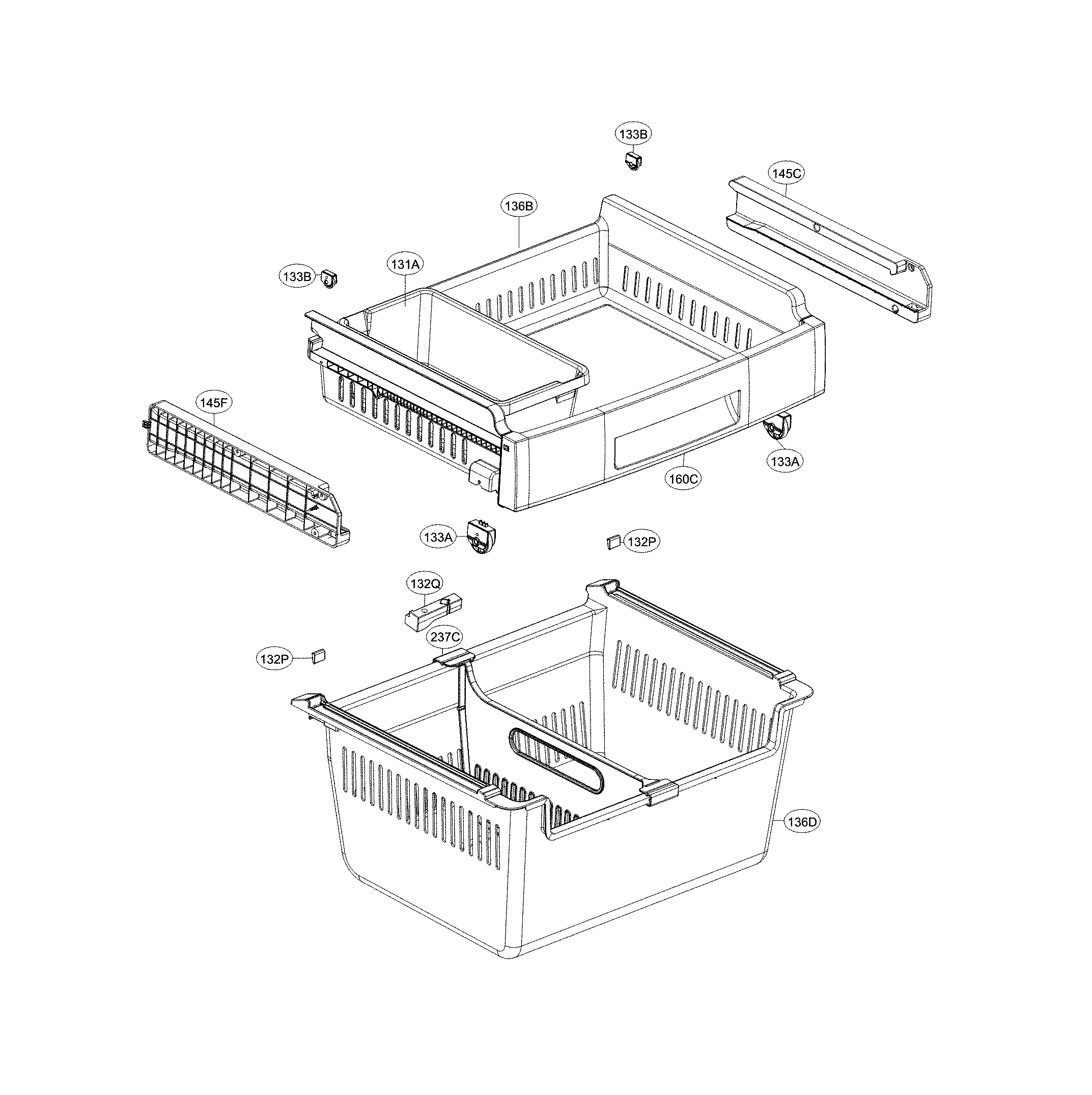 133B

145C

136B

131A

133B

145F

133A

160C

133A

132P

132Q

237C

132P

136D