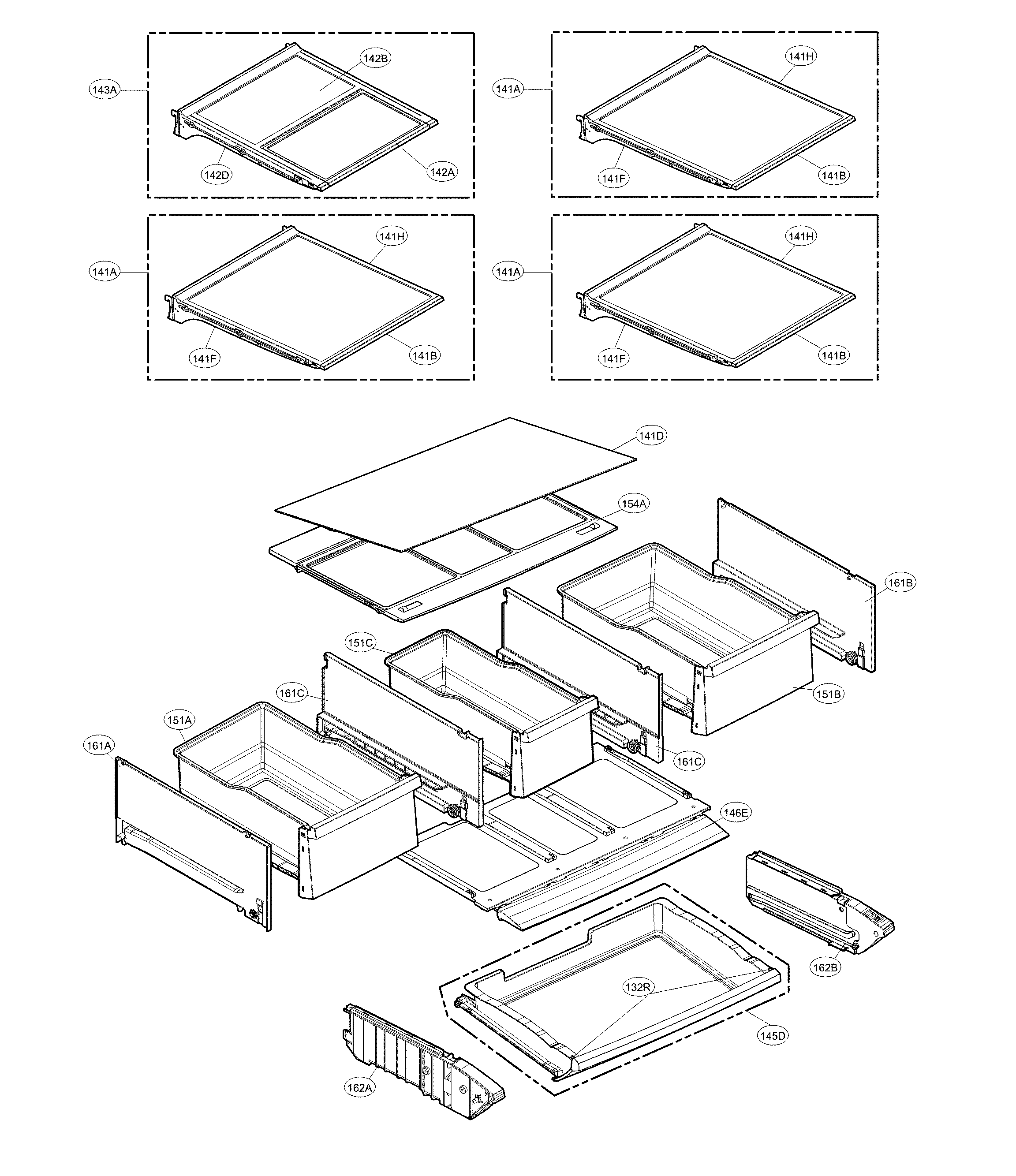 143A
142B
142D
142A

141A
141H
141F
141B

141A
141H
141F
141B

141A
141H
141F
141B

141D
154A
161B
151C
161C
151B
151A
161A
161C
146E
162B
132R
145D
162A