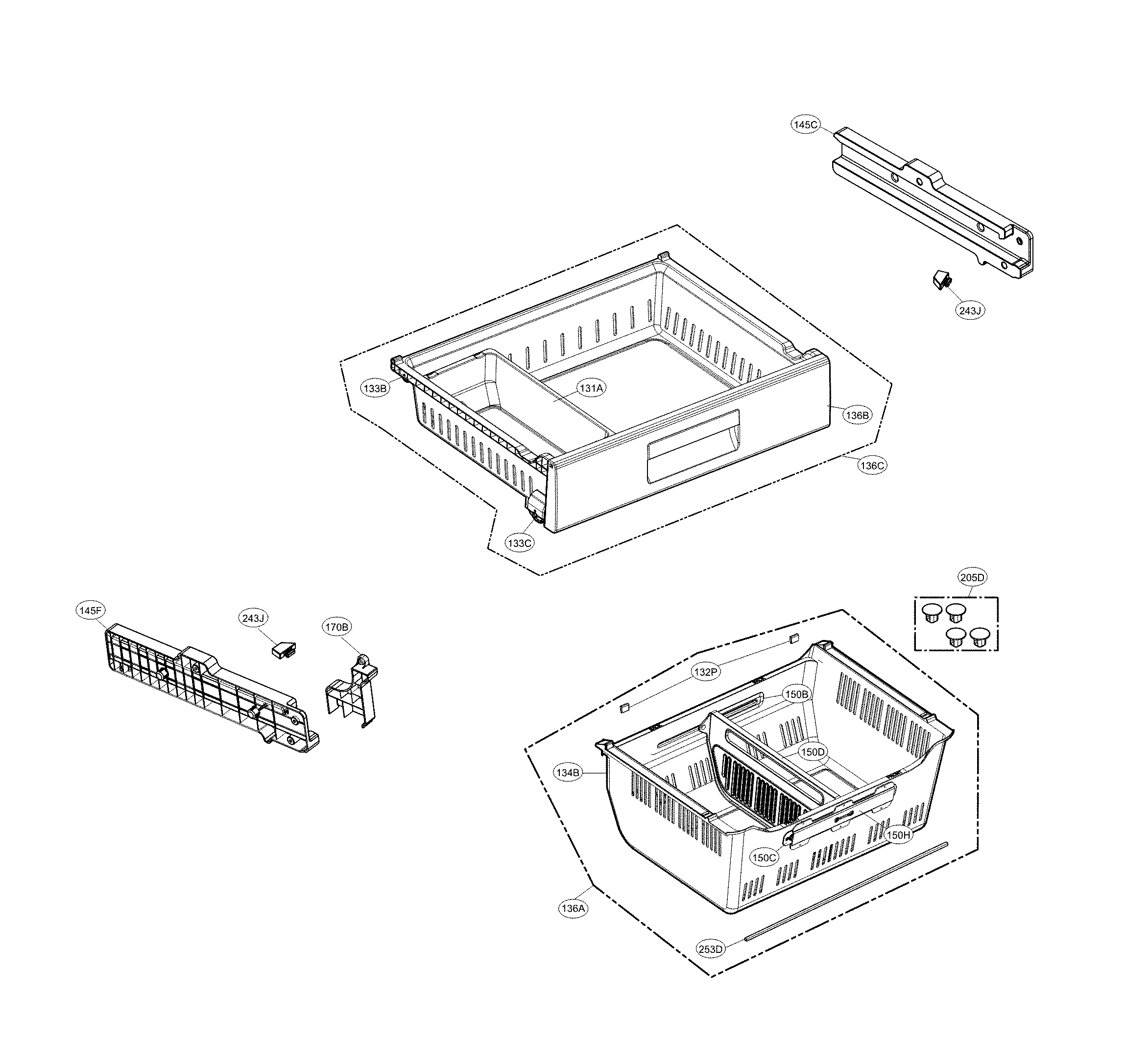 145C
243J
133B
131A
136B
136C
133C
205D
145F
243J
170B
132P
150B
150D
134B
150H
150C
136A
253D