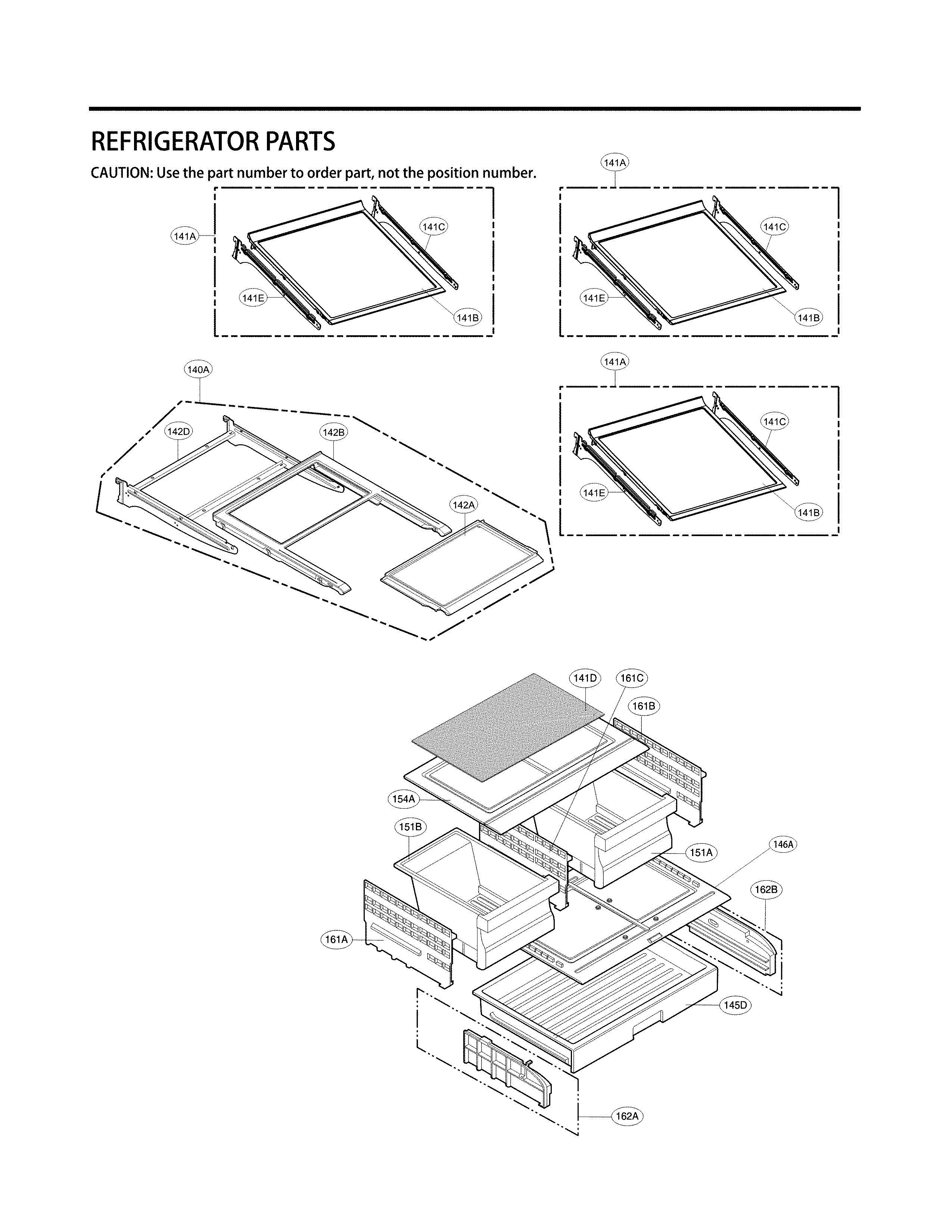 REFRIGERATOR PARTS

CAUTION: Use the part number to order part, not the position number.

141A
141C
141E
141B

141A
141C
141E
141B

140A
142D
142B
142A

141A
141C
141E
141B

141D
161C
161B
154A
151B
151A
146A
162B
161A
145D
162A