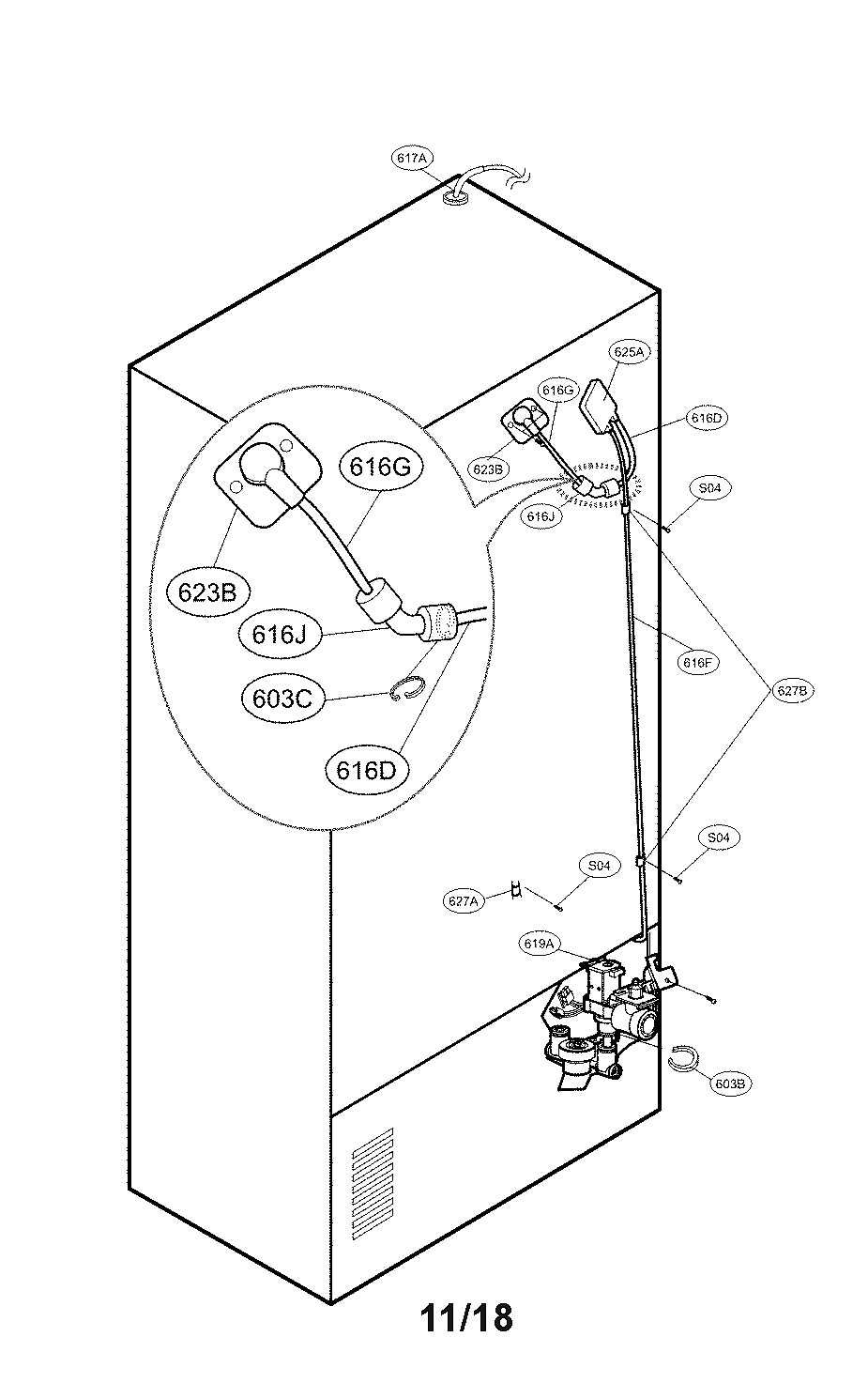 617A

625A
616G
616D
623B
616J
S04
616G
623B
616J
603C
616D
616F
627B
S04
S04
627A
619A
603B

11/18