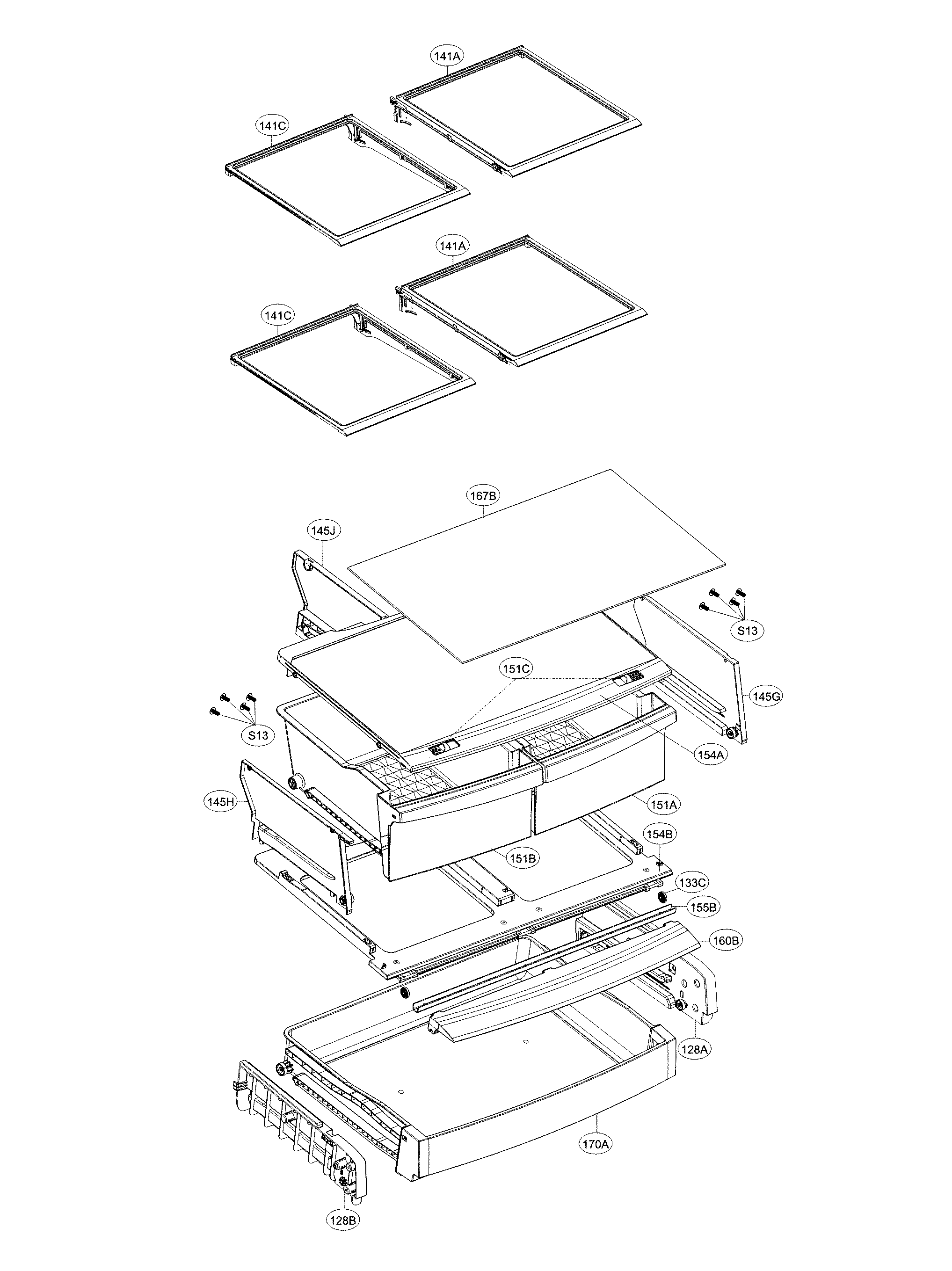 141A
141C
141A
141C
167B
145J
S13
151C
145G
S13
154A
145H
151A
154B
151B
133C
155B
160B
128A
170A
128B