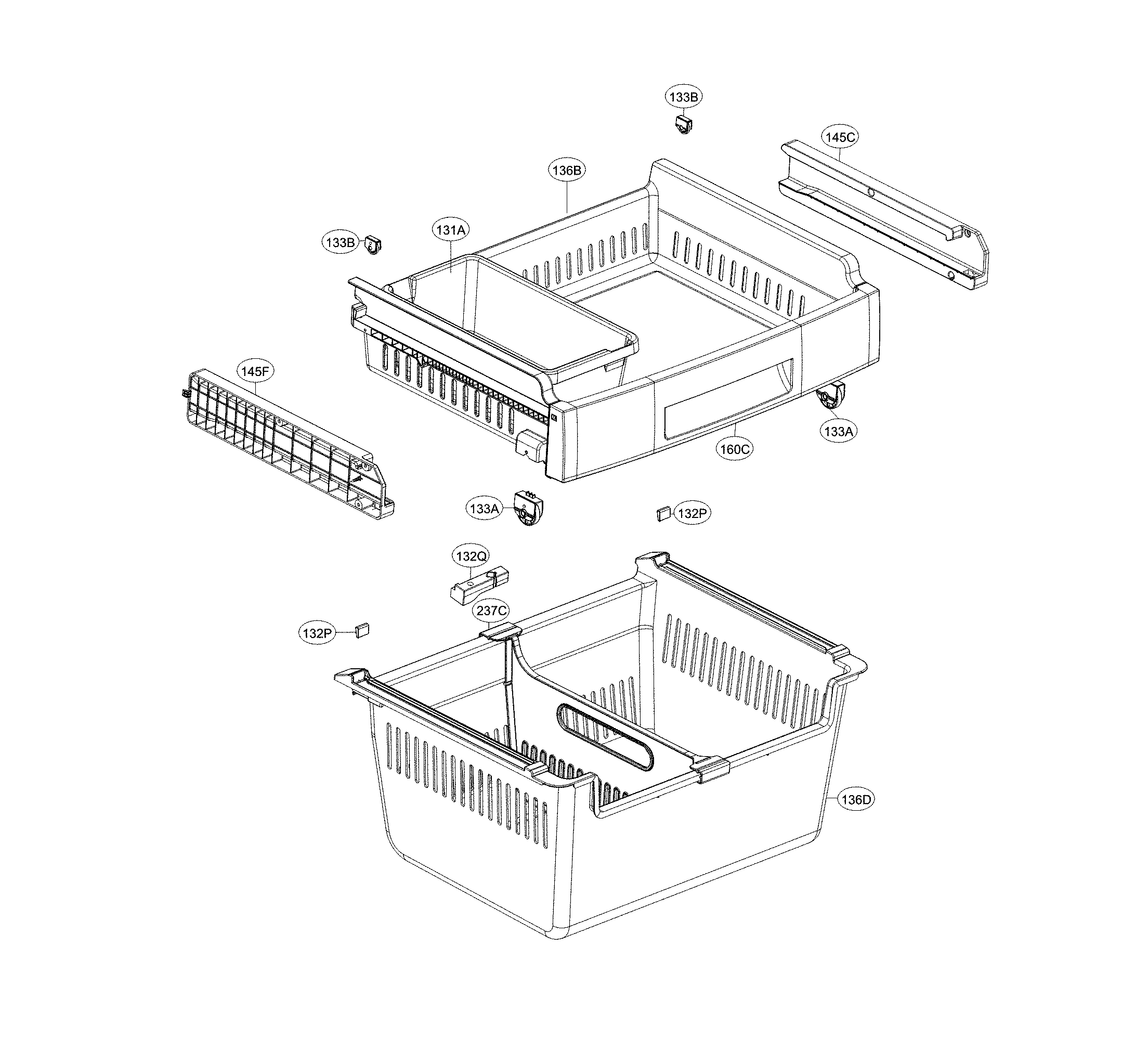 133B
145C
136B
131A
133B
145F
133A
160C
133A
132P
132Q
237C
132P
136D