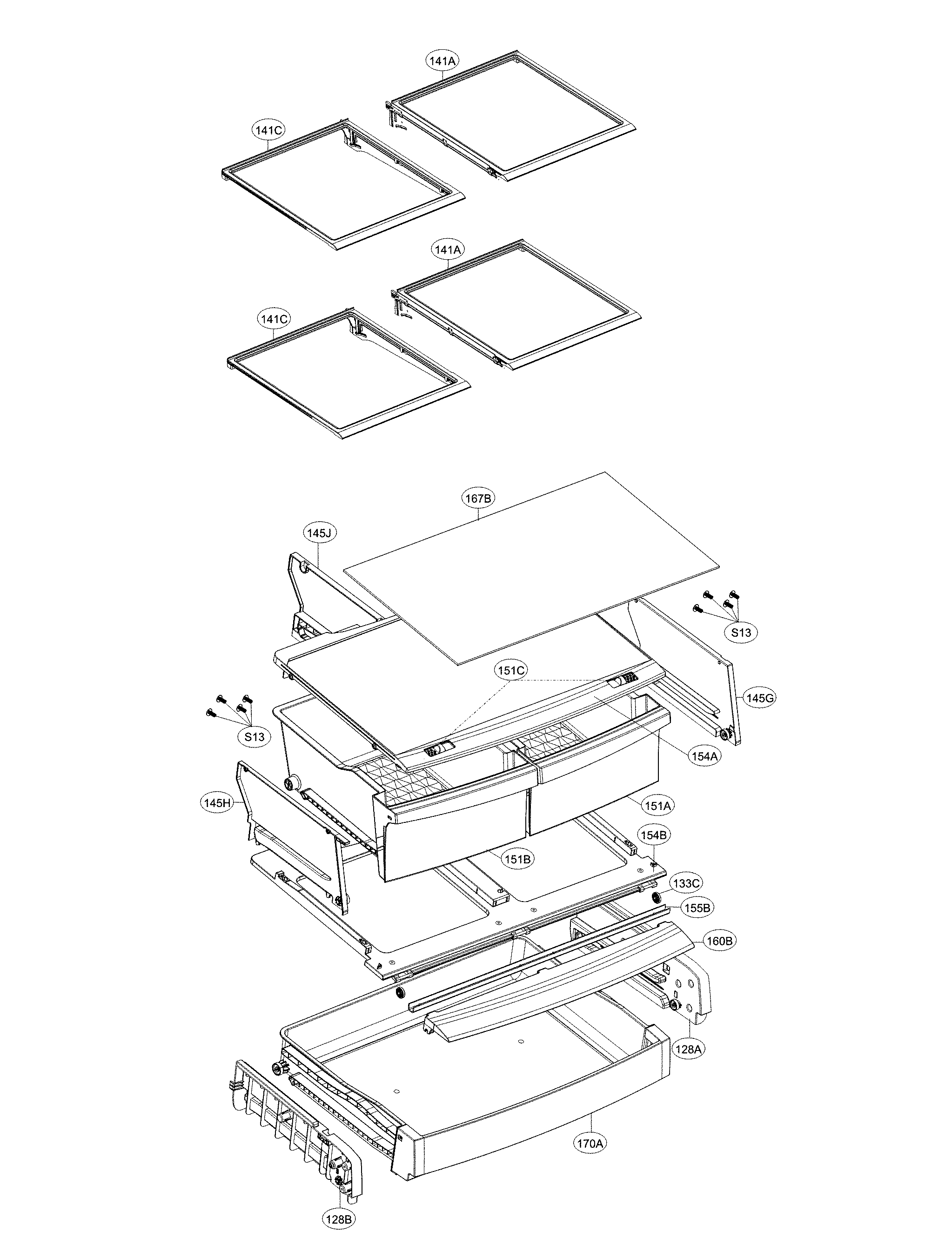 141A

141C

141A

141C

167B

145J

S13

151C

145G

S13

154A

145H

151A

154B

151B

133C

155B

160B

128A

170A

128B